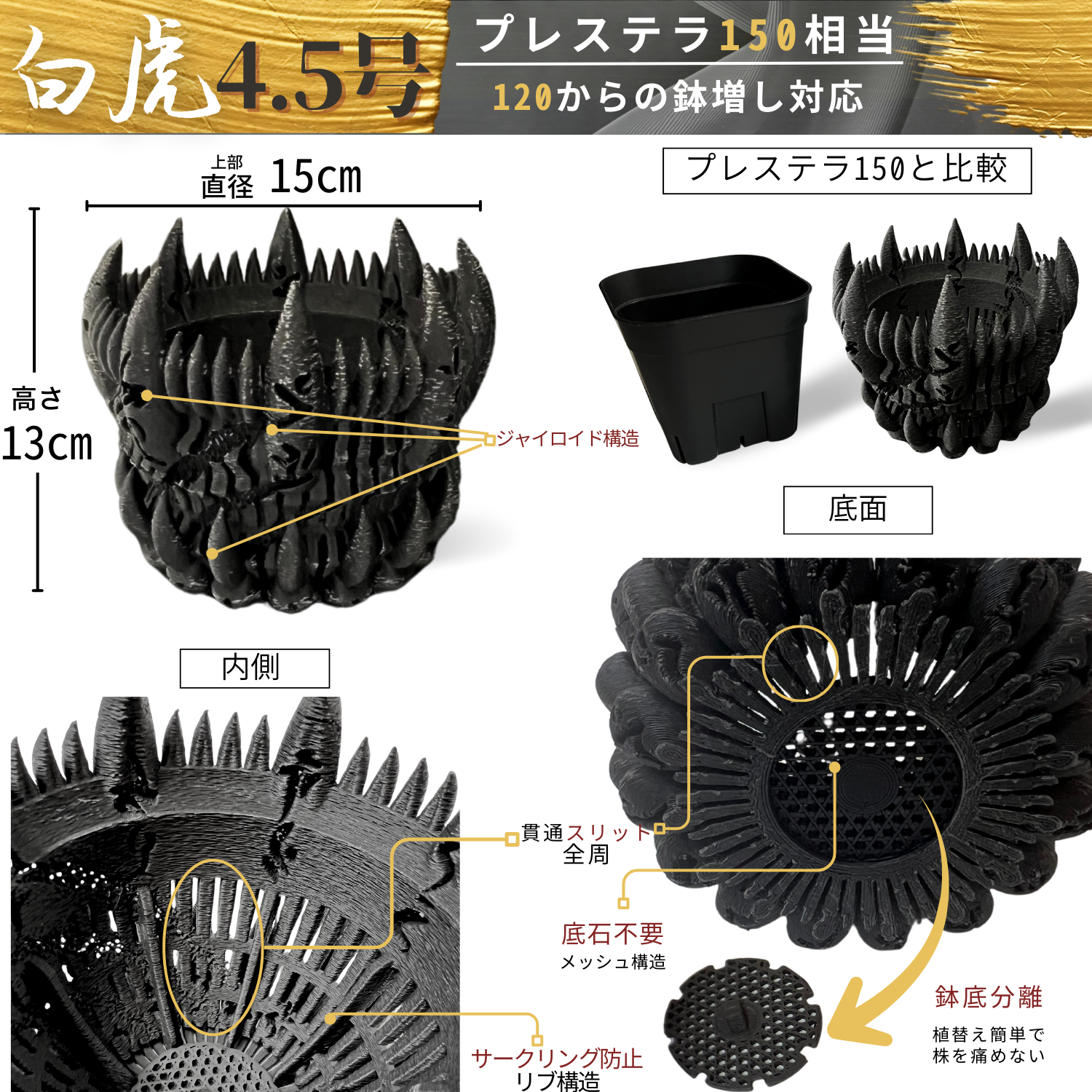 白虎4.5号

プレステラ150相当

120からの鉢増し対応

上部
直径 15cm

高さ
13cm

ジャイロイド構造

プレステラ150と比較

底面

内側

貫通スリット
全周

底石不要
メッシュ構造

サークリング防止
リブ構造

鉢底分離
植替え簡単で
株を痛めない