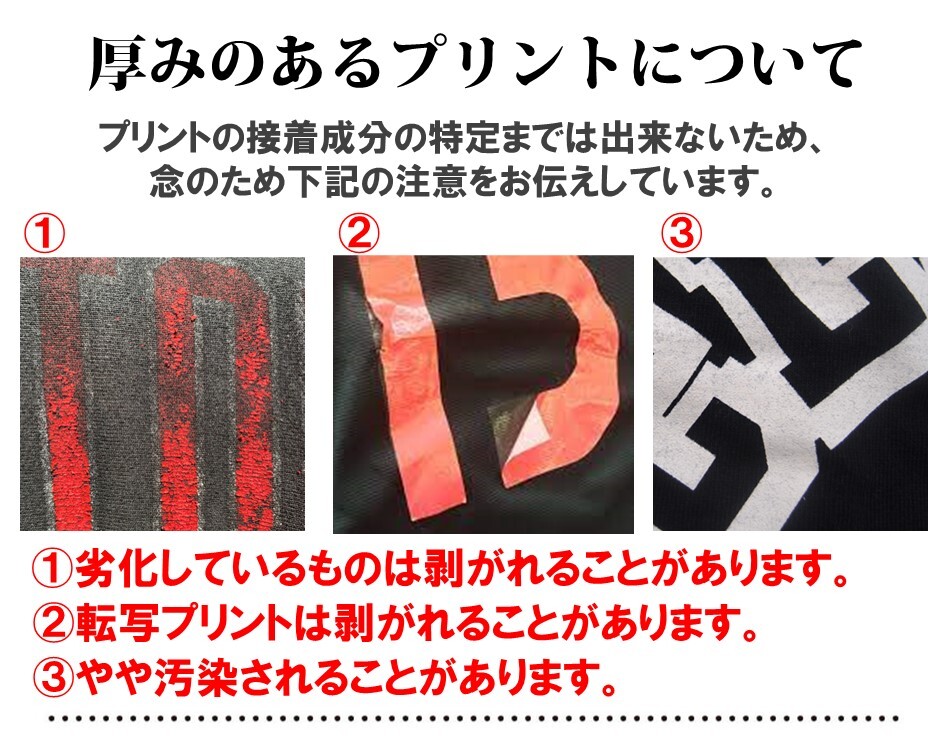 厚みのあるプリントについて

プリントの接着成分の特定までは出来ないため、念のため下記の注意をお伝えしています。

①

②

③

①劣化しているものは剥がれることがあります。
②転写プリントは剥がれることがあります。
③やや汚染されることがあります。