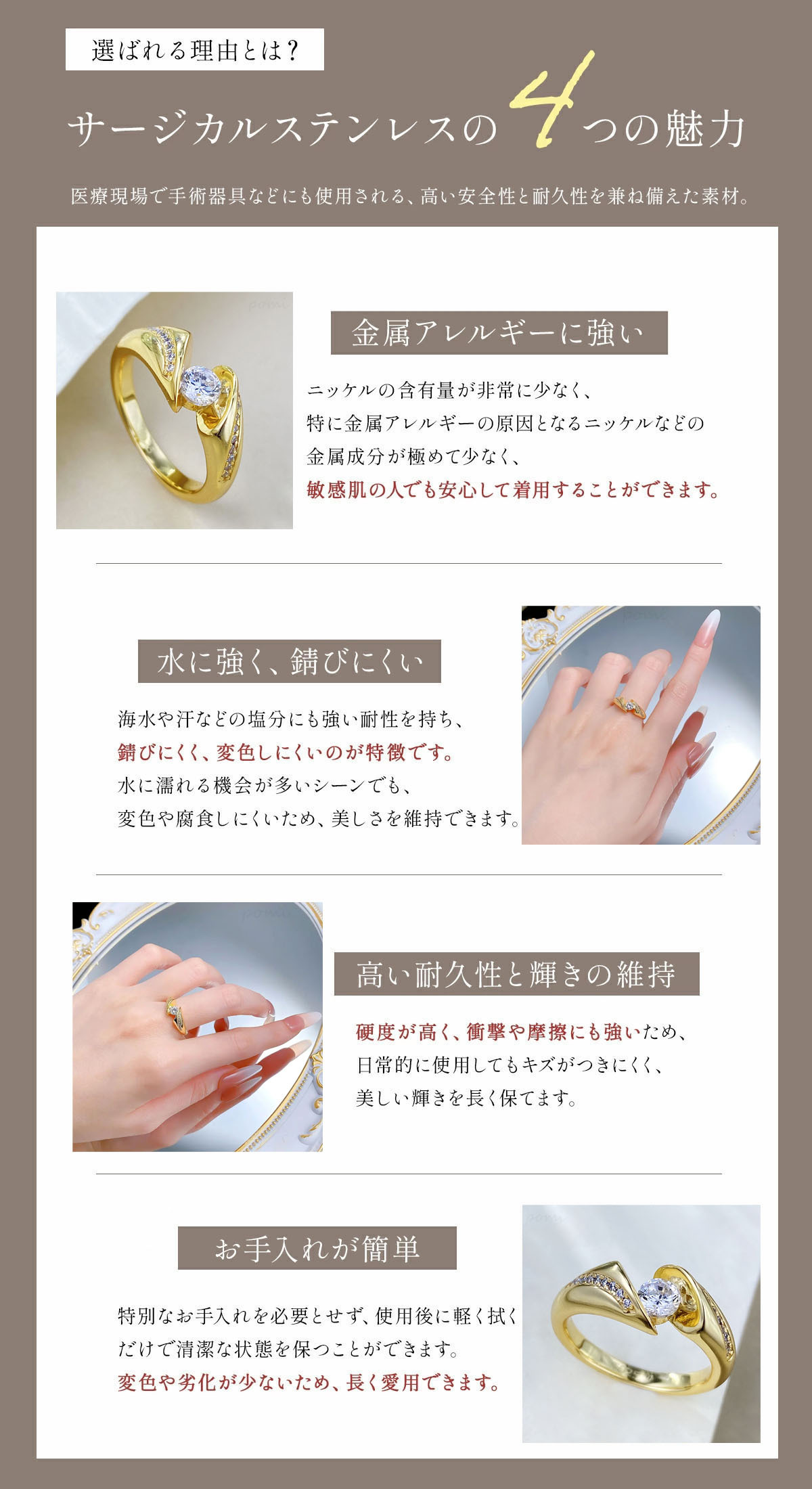 選ばれる理由とは？

サージカルステンレスの4つの魅力

医療現場で手術器具などにも使用される、高い安全性と耐久性を兼ね備えた素材。

金属アレルギーに強い

ニッケルの含有量が非常に少なく、
特に金属アレルギーの原因となるニッケルなどの
金属成分が極めて少なく、
敏感肌の人でも安心して着用することができます。

水に強く、錆びにくい

海水や汗などの塩分にも強い耐性を持ち、
錆びにくく、変色しにくいのが特徴です。
水に濡れる機会が多いシーンでも、
変色や腐食しにくいため、美しさを維持できます。

高い耐久性と輝きの維持

硬度が高く、衝撃や摩擦にも強いため、
日常的に使用してもキズがつきにくく、
美しい輝きを長く保てます。

お手入れが簡単

特別なお手入れを必要とせず、使用後に軽く拭く
だけで清潔な状態を保つことができます。
変色や劣化が少ないため、長く愛用できます。