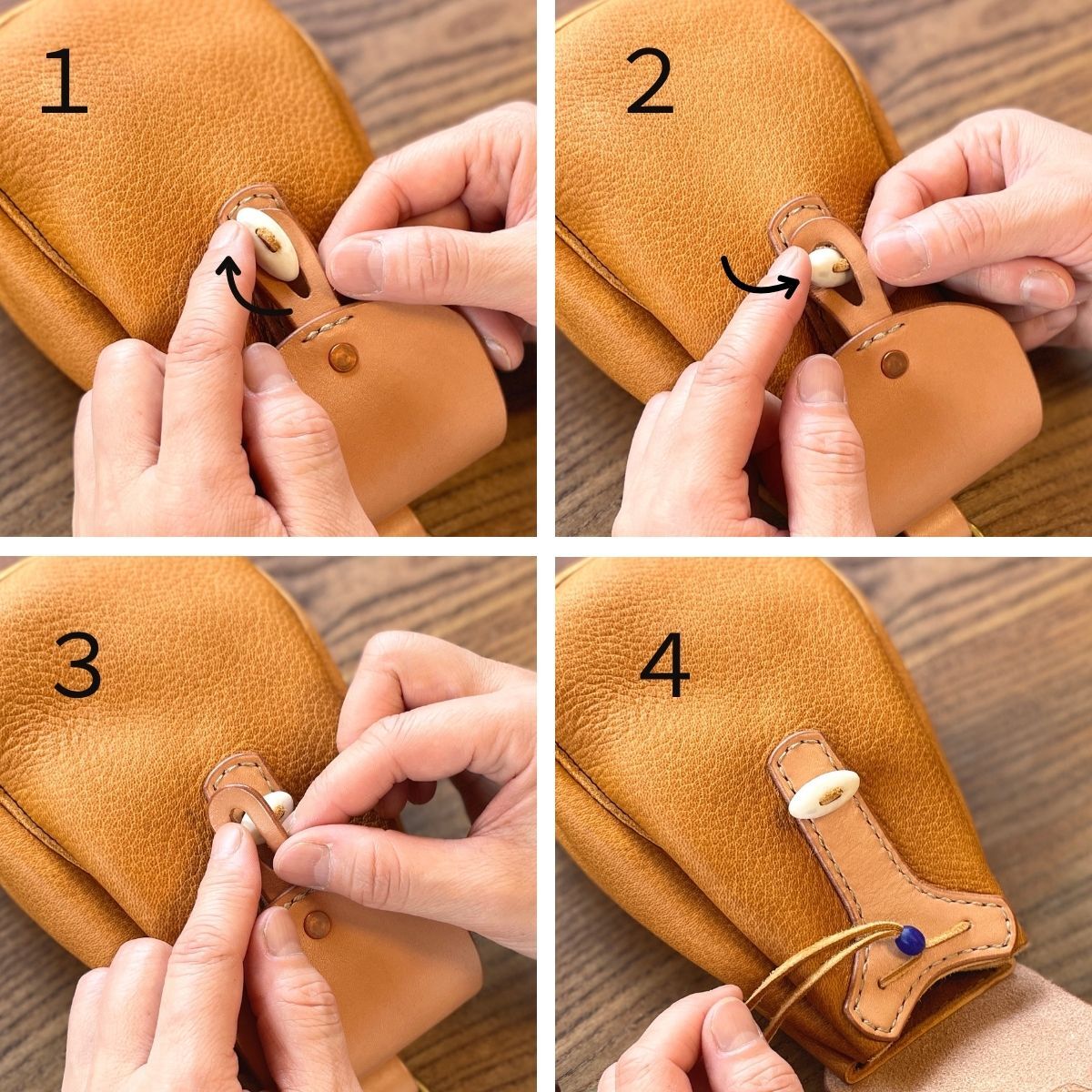 1

2

3

4