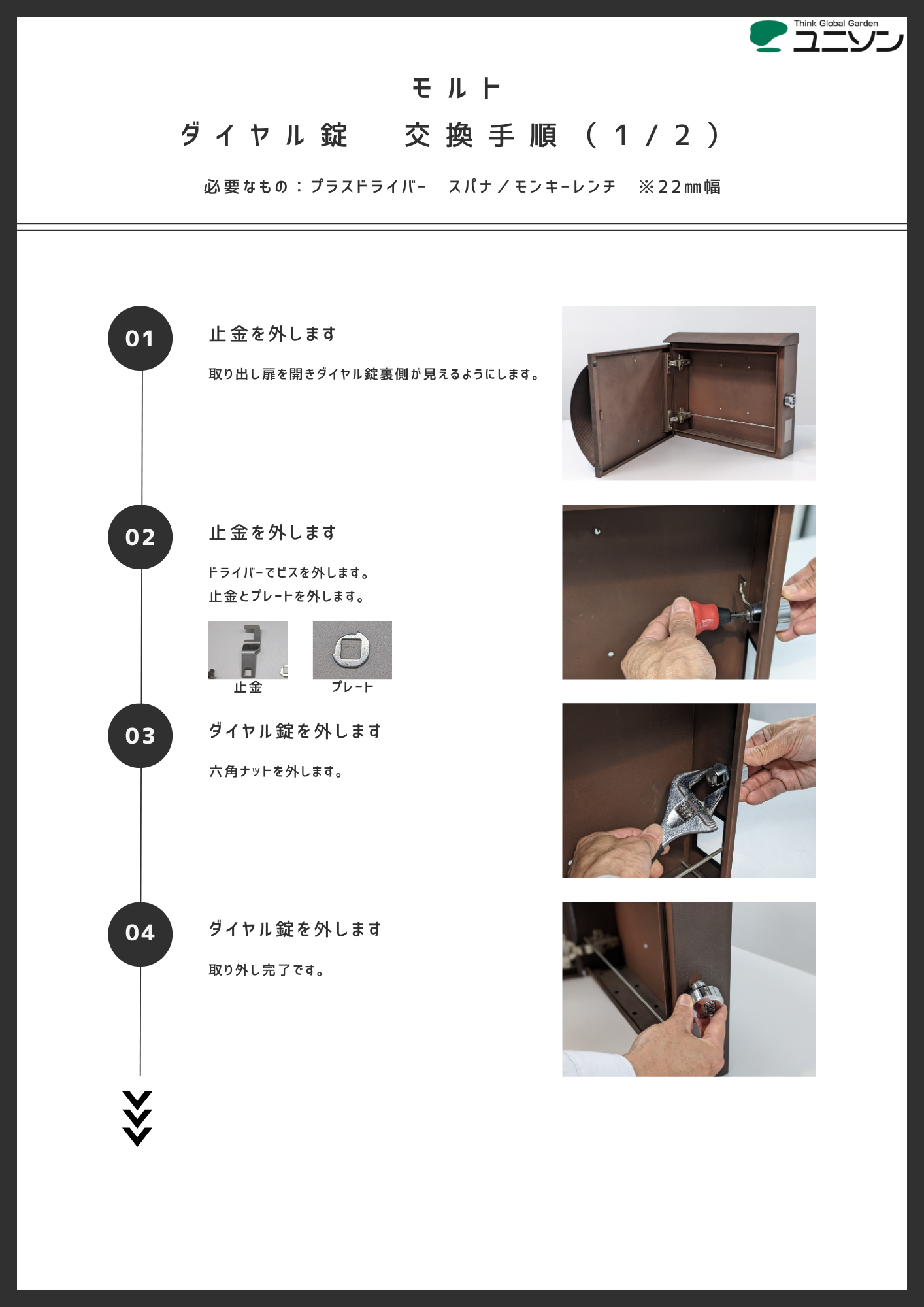 Think Global Garden
ユニソン

モルト

ダイヤル錠　交換手順（1/2）

必要なもの：プラスドライバー　スパナ／モンキーレンチ　※22㎜幅

01

止金を外します

取り出し扉を開きダイヤル錠裏側が見えるようにします。

02

止金を外します

ドライバーでビスを外します。
止金とプレートを外します。

止金

プレート

03

ダイヤル錠を外します

六角ナットを外します。

04

ダイヤル錠を外します

取り外し完了です。