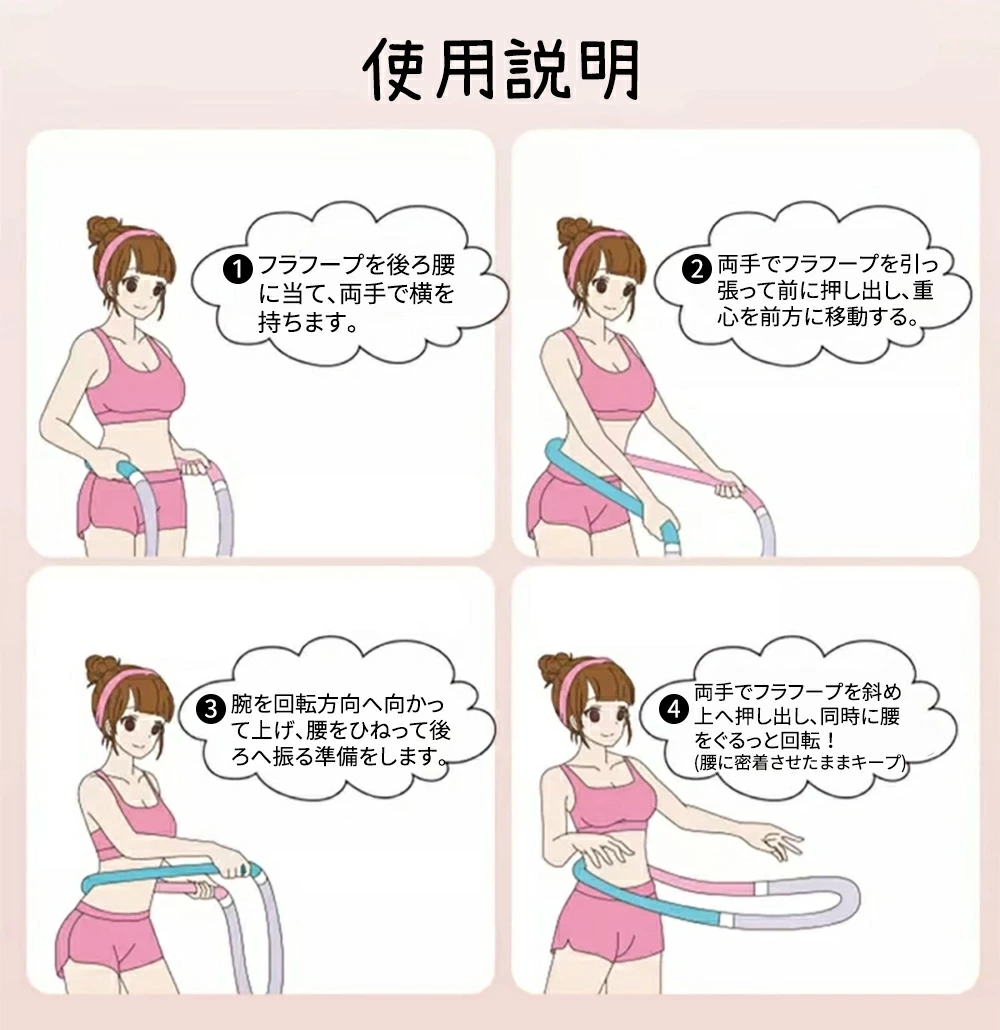 使用説明

❶ フラフープを後ろ腰に当て、両手で横を持ちます。

❷ 両手でフラフープを引っ張って前に押し出し、重心を前方に移動する。

❸ 腕を回転方向へ向かって上げ、腰をひねって後ろへ振る準備をします。

❹ 両手でフラフープを斜め上へ押し出し、同時に腰をぐるっと回転！
(腰に密着させたままキープ)