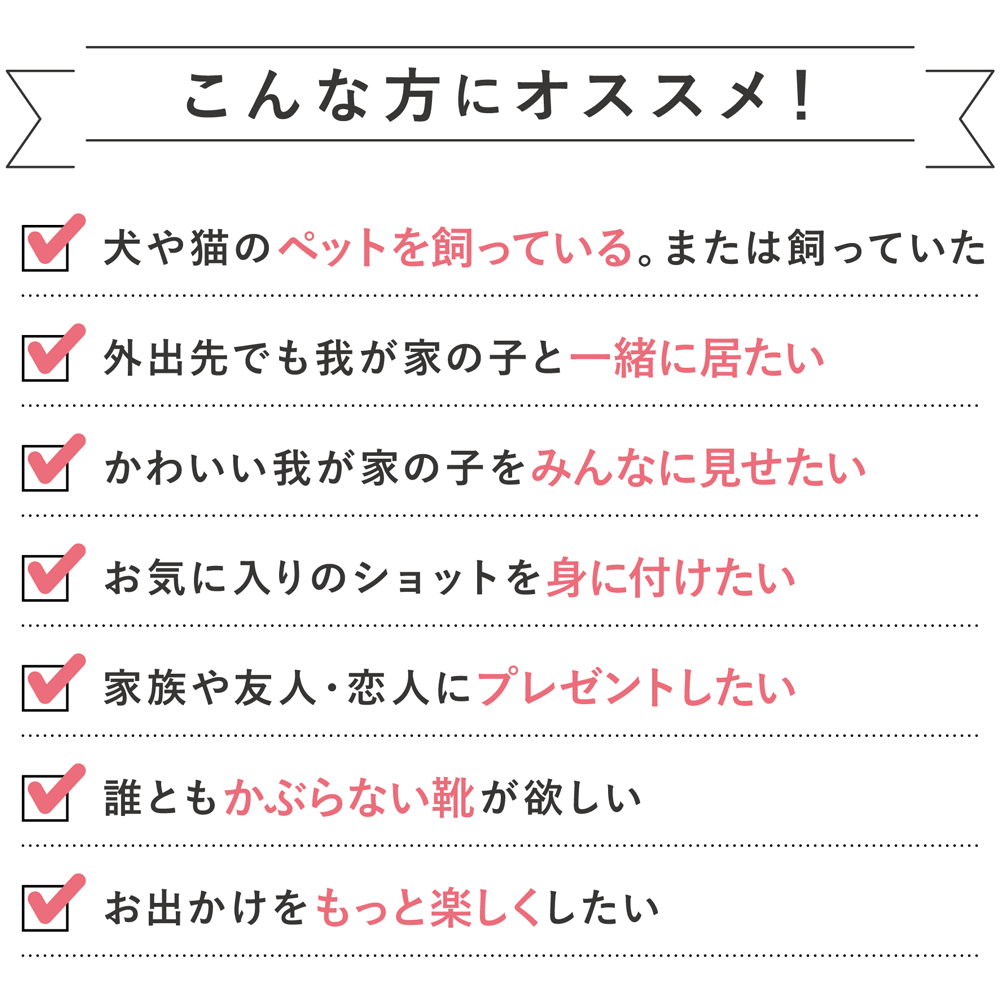 こんな方にオススメ!

☑ 犬や猫のペットを飼っている。または飼っていた

☑ 外出先でも我が家の子と一緒に居たい

☑ かわいい我が家の子をみんなに見せたい

☑ お気に入りのショットを身に付けたい

☑ 家族や友人・恋人にプレゼントしたい

☑ 誰ともかぶらない靴が欲しい

☑ お出かけをもっと楽しくしたい