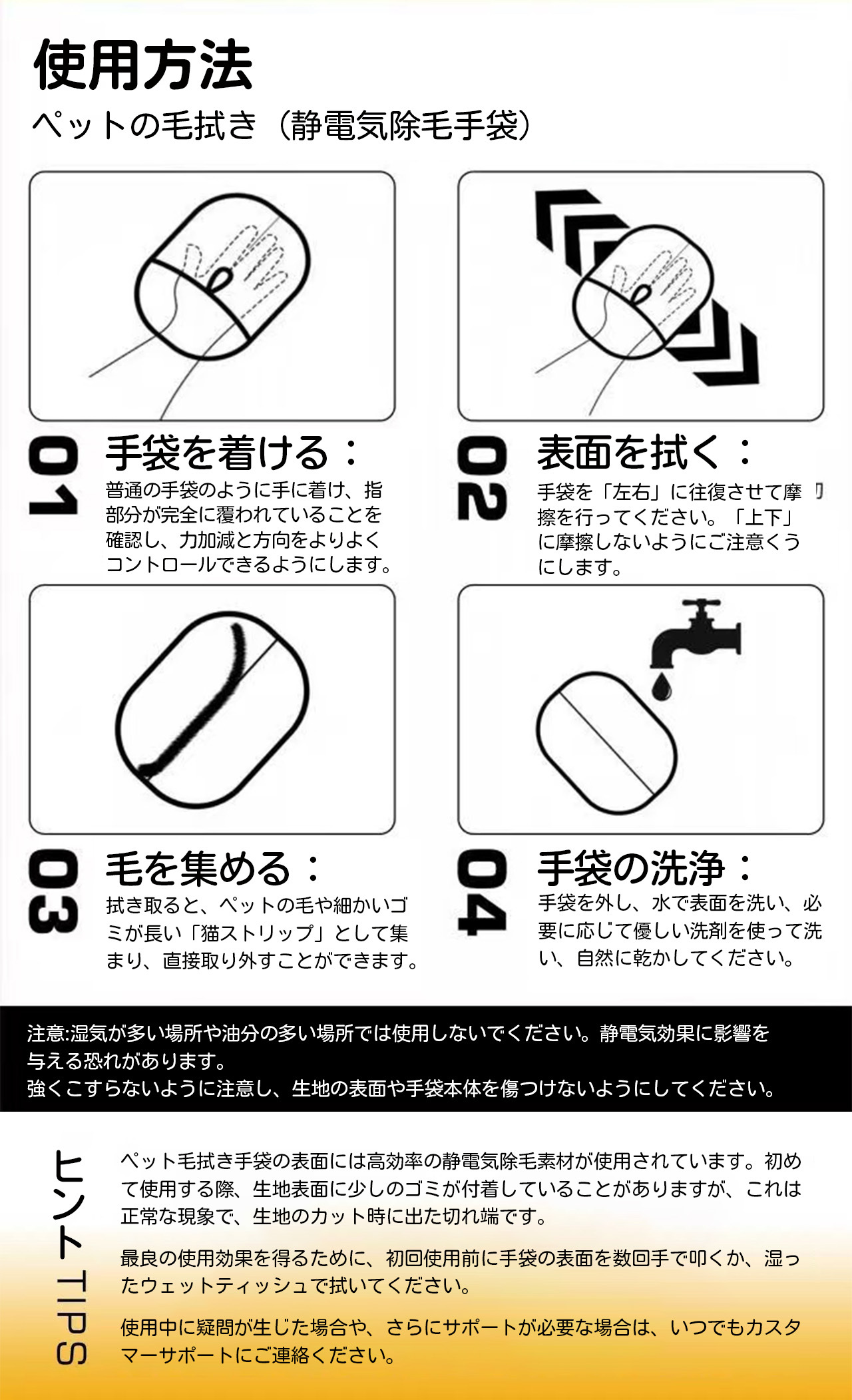 使用方法
ペットの毛拭き（静電気除毛手袋）

01
手袋を着ける：
普通の手袋のように手に着け、指部分が完全に覆われていることを確認し、力加減と方向をよりよくコントロールできるようにします。

02
表面を拭く：
手袋を「左右」に往復させて摩擦を行ってください。「上下」に摩擦しないようにご注意くうにします。

03
毛を集める：
拭き取ると、ペットの毛や細かいゴミが長い「猫ストリップ」として集まり、直接取り外すことができます。

04
手袋の洗浄：
手袋を外し、水で表面を洗い、必要に応じて優しい洗剤を使って洗い、自然に乾かしてください。

注意:湿気が多い場所や油分の多い場所では使用しないでください。静電気効果に影響を与える恐れがあります。
強くこすらないように注意し、生地の表面や手袋本体を傷つけないようにしてください。

ヒント TIPS
ペット毛拭き手袋の表面には高効率の静電気除毛素材が使用されています。初めて使用する際、生地表面に少しのゴミが付着していることがありますが、これは正常な現象で、生地のカット時に出た切れ端です。

最良の使用効果を得るために、初回使用前に手袋の表面を数回手で叩くか、湿ったウェットティッシュで拭いてください。

使用中に疑問が生じた場合や、さらにサポートが必要な場合は、いつでもカスタマーサポートにご連絡ください。