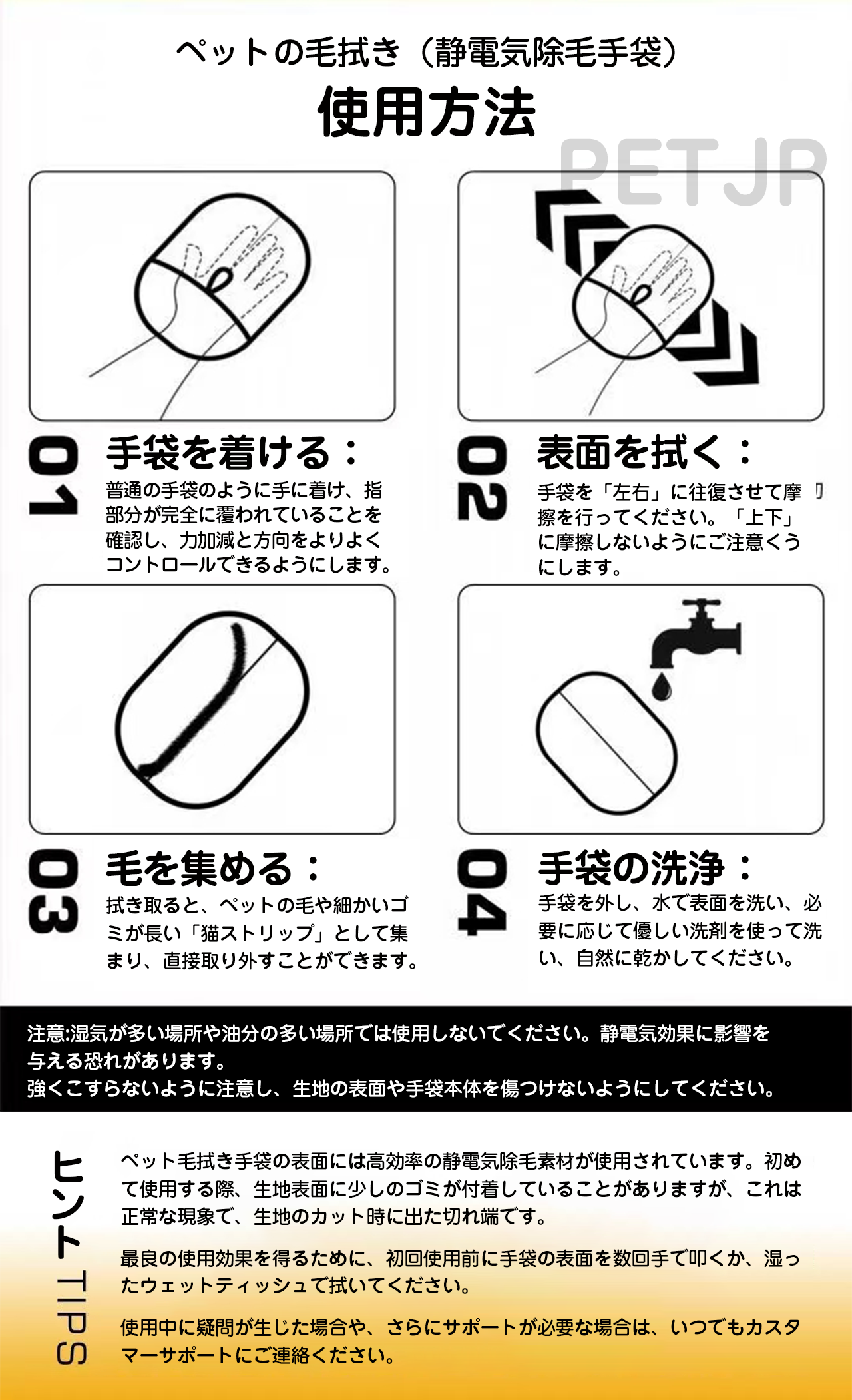 ペットの毛拭き（静電気除毛手袋）
使用方法

PETJP

01
手袋を着ける：
普通の手袋のように手に着け、指部分が完全に覆われていることを確認し、力加減と方向をよりよくコントロールできるようにします。

02
表面を拭く：
手袋を「左右」に往復させて摩擦を行ってください。「上下」に摩擦しないようにご注意くうにします。

03
毛を集める：
拭き取ると、ペットの毛や細かいゴミが長い「猫ストリップ」として集まり、直接取り外すことができます。

04
手袋の洗浄：
手袋を外し、水で表面を洗い、必要に応じて優しい洗剤を使って洗い、自然に乾かしてください。

注意:湿気が多い場所や油分の多い場所では使用しないでください。静電気効果に影響を与える恐れがあります。
強くこすらないように注意し、生地の表面や手袋本体を傷つけないようにしてください。

ヒント TIPS

ペット毛拭き手袋の表面には高効率の静電気除毛素材が使用されています。初めて使用する際、生地表面に少しのゴミが付着していることがありますが、これは正常な現象で、生地のカット時に出た切れ端です。

最良の使用効果を得るために、初回使用前に手袋の表面を数回手で叩くか、湿ったウェットティッシュで拭いてください。

使用中に疑問が生じた場合や、さらにサポートが必要な場合は、いつでもカスタマーサポートにご連絡ください。