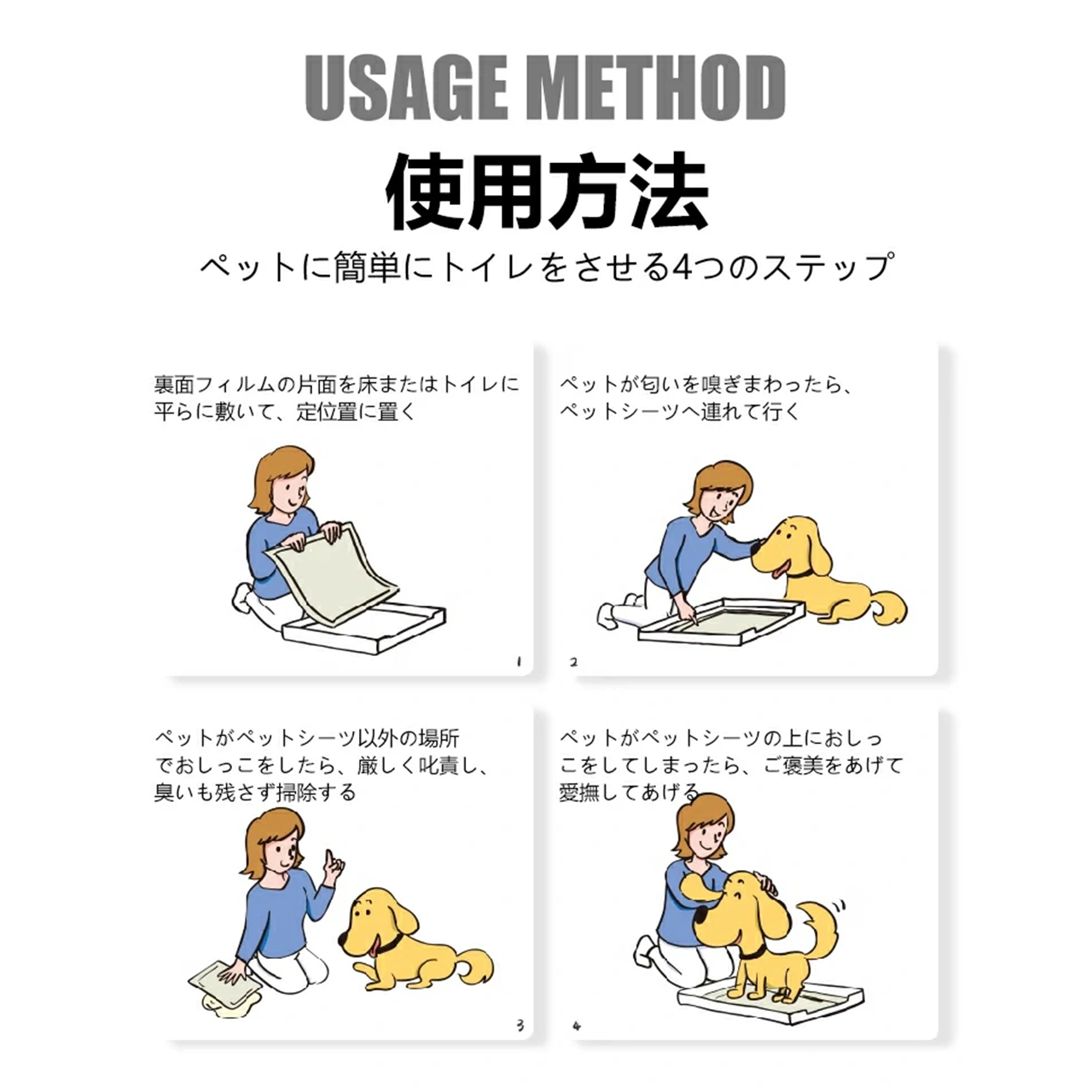 USAGE METHOD

使用方法

ペットに簡単にトイレをさせる4つのステップ

裏面フィルムの片面を床またはトイレに平らに敷いて、定位置に置く

1

ペットが匂いを嗅ぎまわったら、ペットシーツへ連れて行く

2

ペットがペットシーツ以外の場所でおしっこをしたら、厳しく叱責し、臭いも残さず掃除する

3

ペットがペットシーツの上におしっこをしてしまったら、ご褒美をあげて愛撫してあげる

4