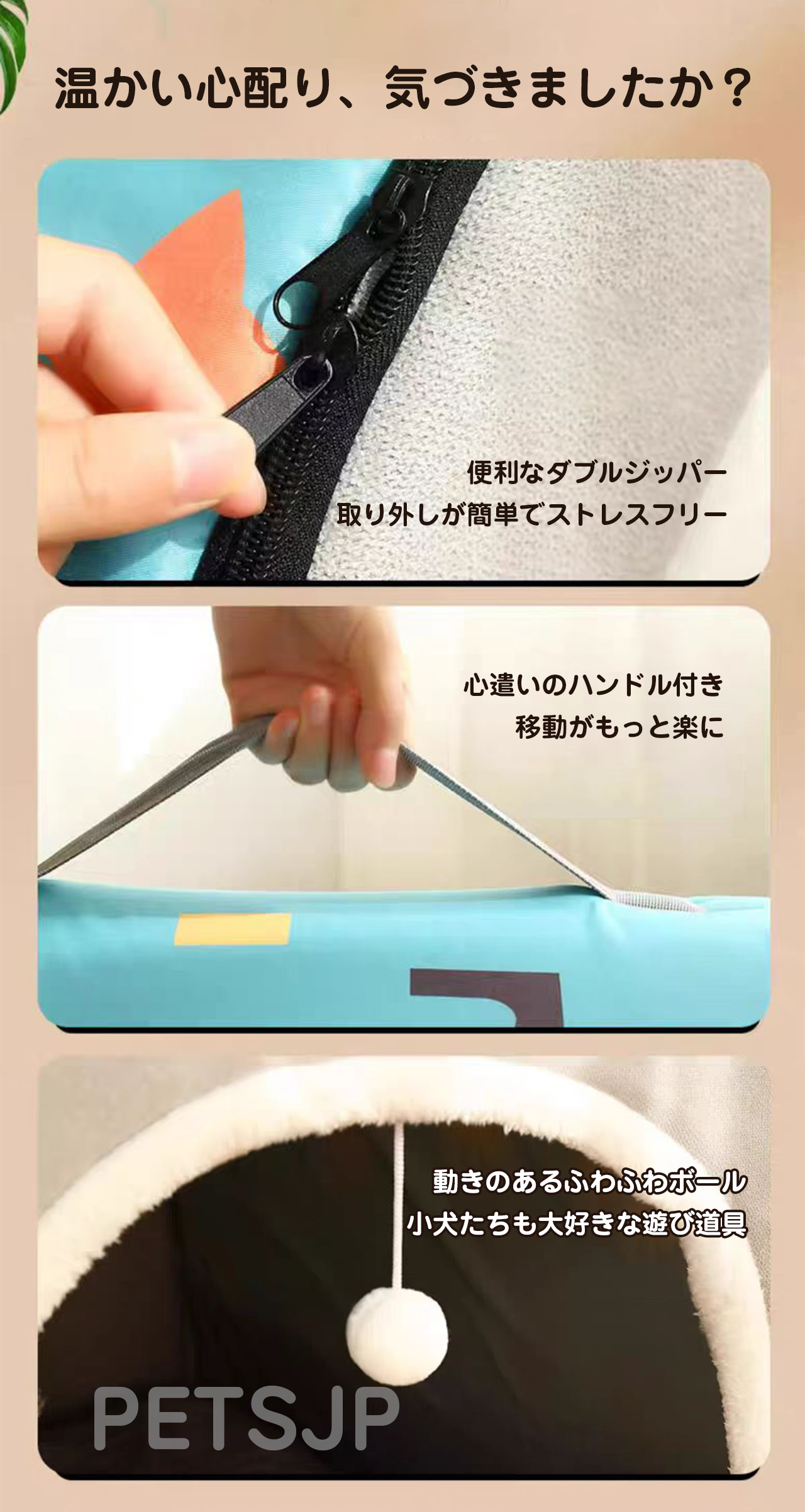 温かい心配り、気づきましたか？

便利なダブルジッパー
取り外しが簡単でストレスフリー

心遣いのハンドル付き
移動がもっと楽に

動きのあるふわふわボール
小犬たちも大好きな遊び道具

PETSJP