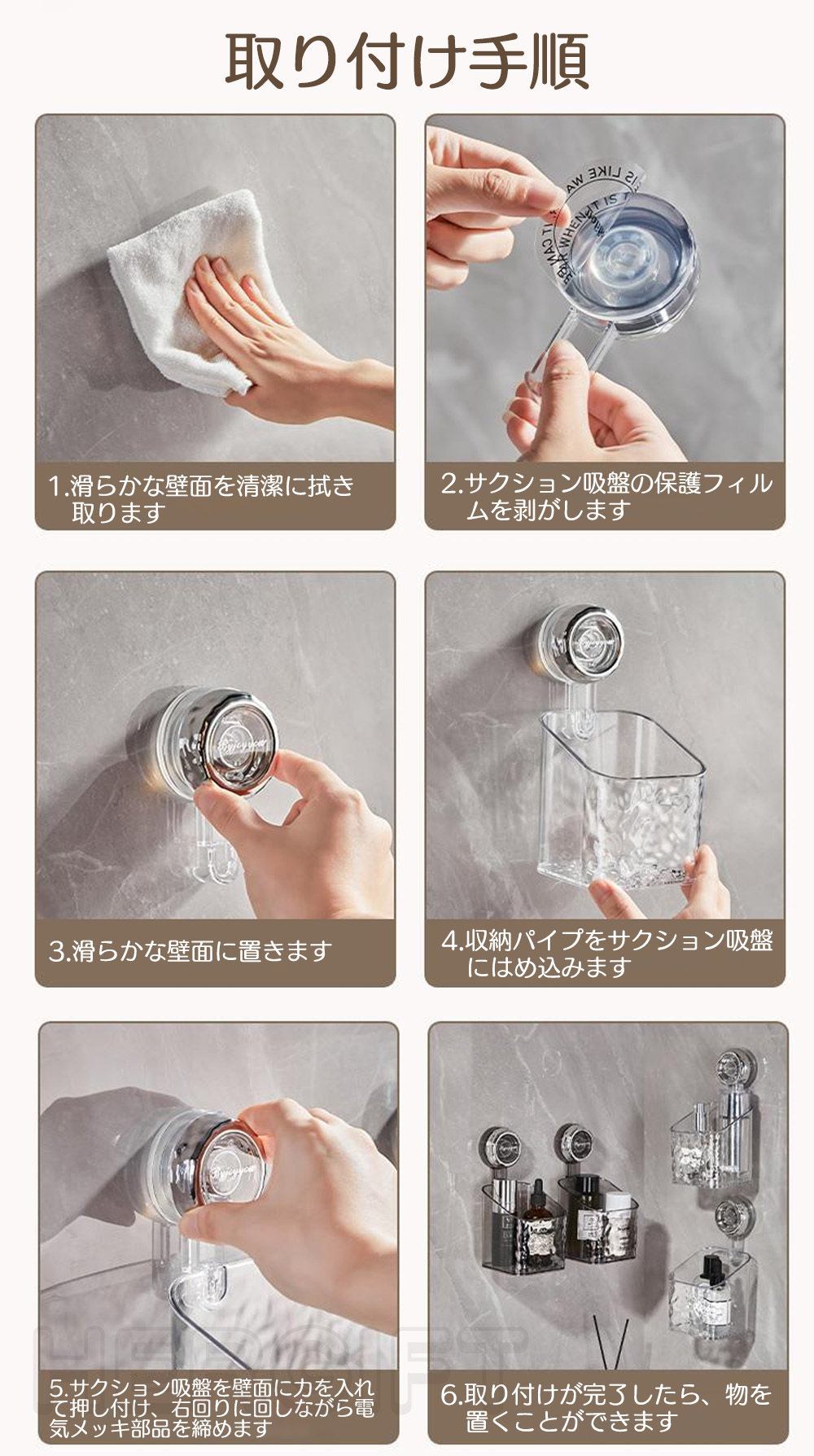 取り付け手順

1.滑らかな壁面を清潔に拭き取ります

2.サクション吸盤の保護フィルムを剥がします

3.滑らかな壁面に置きます

4.収納パイプをサクション吸盤にはめ込みます

5.サクション吸盤を壁面に力を入れて押し付け、右回りに回しながら電気メッキ部品を締めます

6.取り付けが完了したら、物を置くことができます