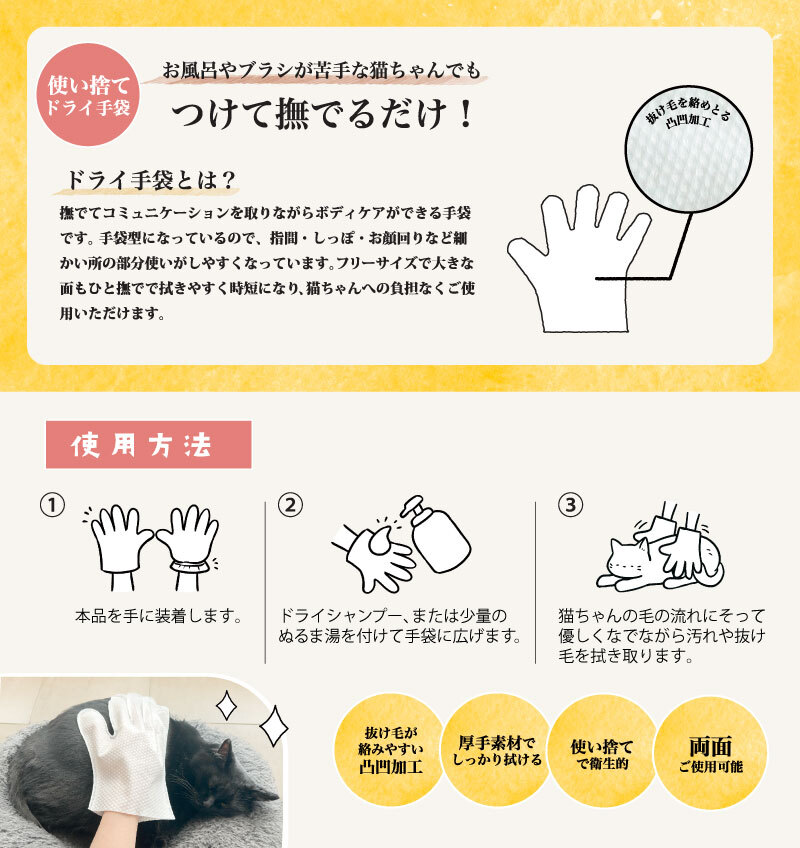 使い捨て
ドライ手袋

お風呂やブラシが苦手な猫ちゃんでも
つけて撫でるだけ！

抜け毛を絡めとる
凸凹加工

ドライ手袋とは？
撫でてコミュニケーションを取りながらボディケアができる手袋です。手袋型になっているので、指間・しっぽ・お顔回りなど細かい所の部分使いがしやすくなっています。フリーサイズで大きな面もひと撫でで拭きやすく時短になり、猫ちゃんへの負担なくご使用いただけます。

使用方法

①
本品を手に装着します。

②
ドライシャンプー、または少量のぬるま湯を付けて手袋に広げます。

③
猫ちゃんの毛の流れにそって優しくなでながら汚れや抜け毛を拭き取ります。

抜け毛が
絡みやすい
凸凹加工

厚手素材で
しっかり拭ける

使い捨て
で衛生的

両面
ご使用可能