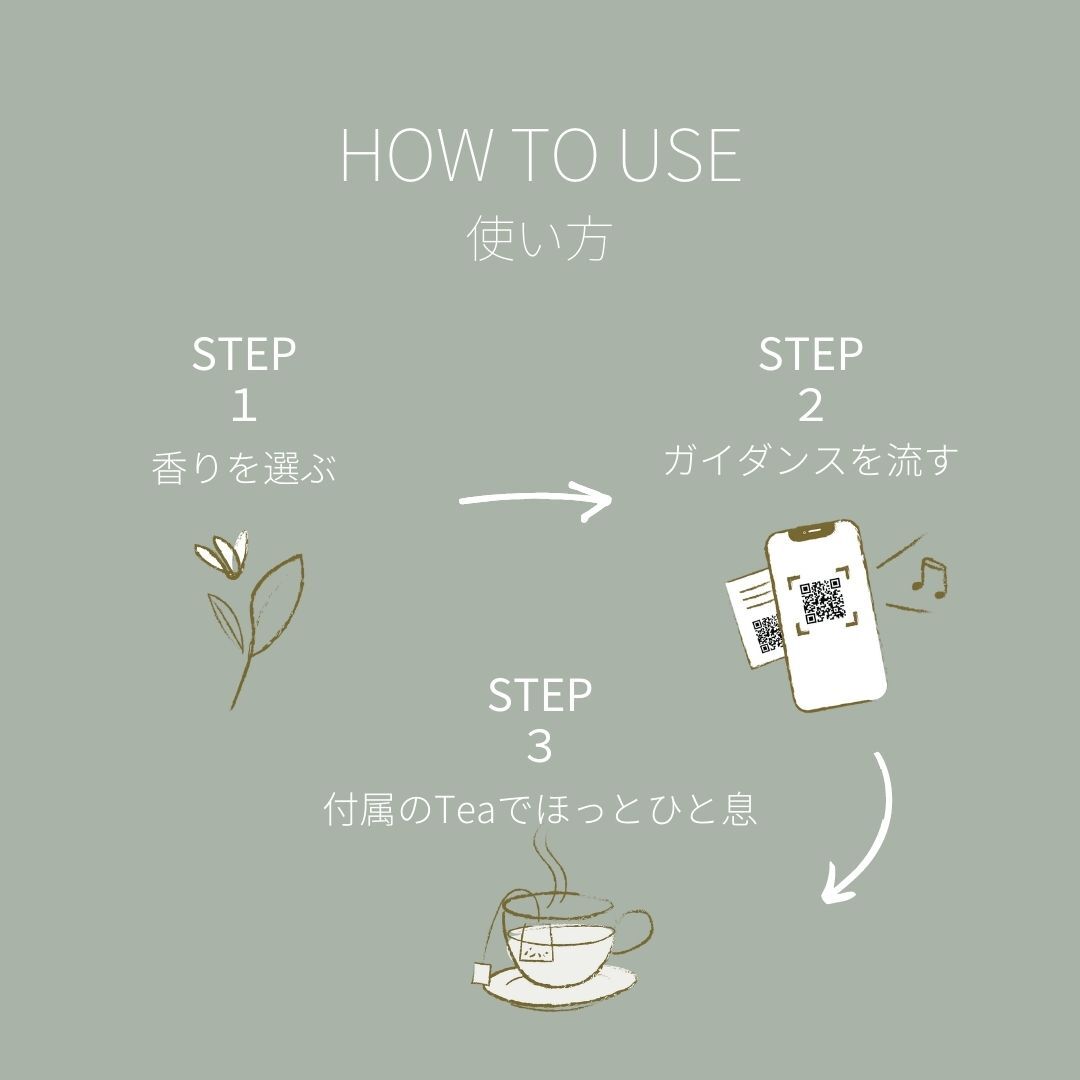 HOW TO USE
使い方

STEP
1
香りを選ぶ

STEP
2
ガイダンスを流す

STEP
3
付属のTeaでほっとひと息