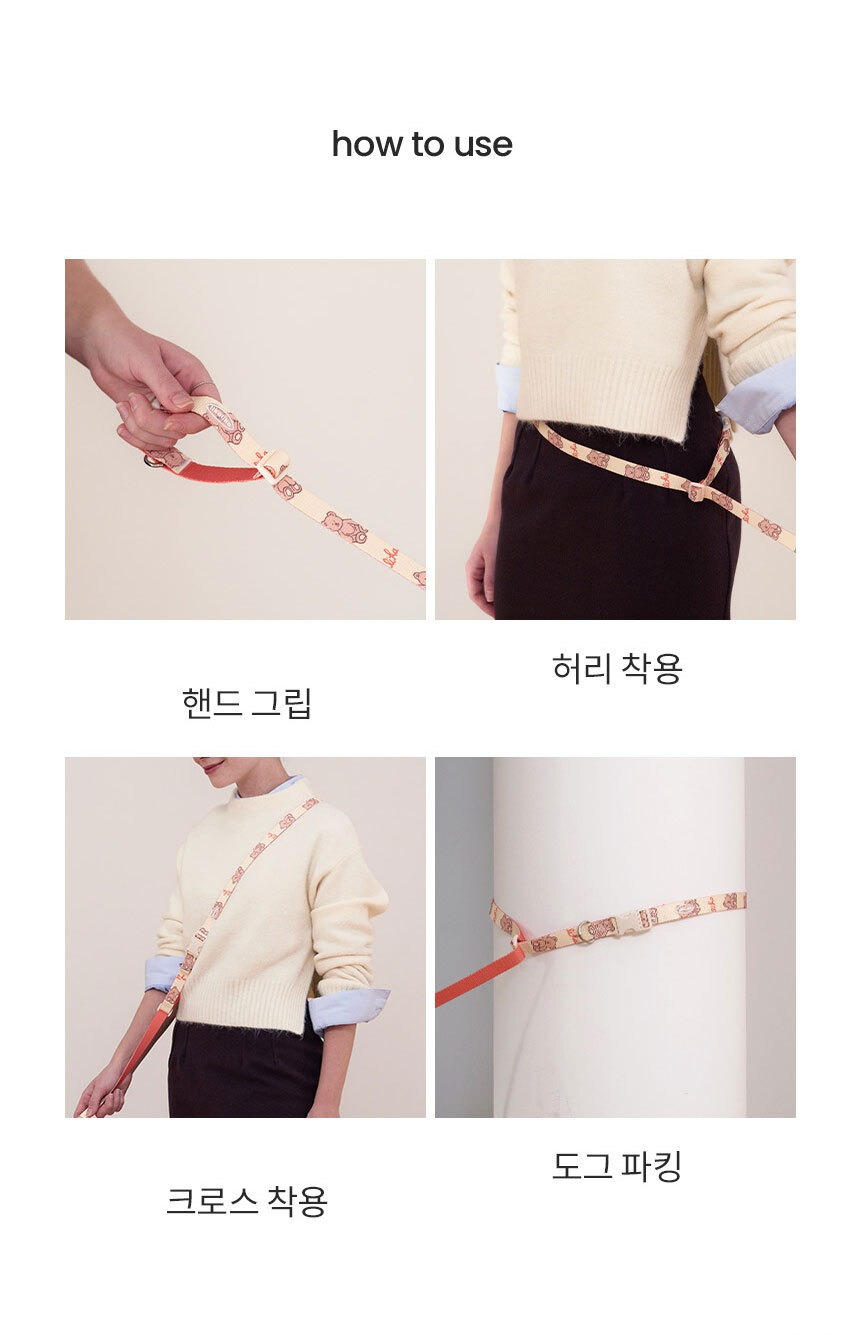 how to use

핸드 그립

허리 착용

크로스 착용

도그 파킹