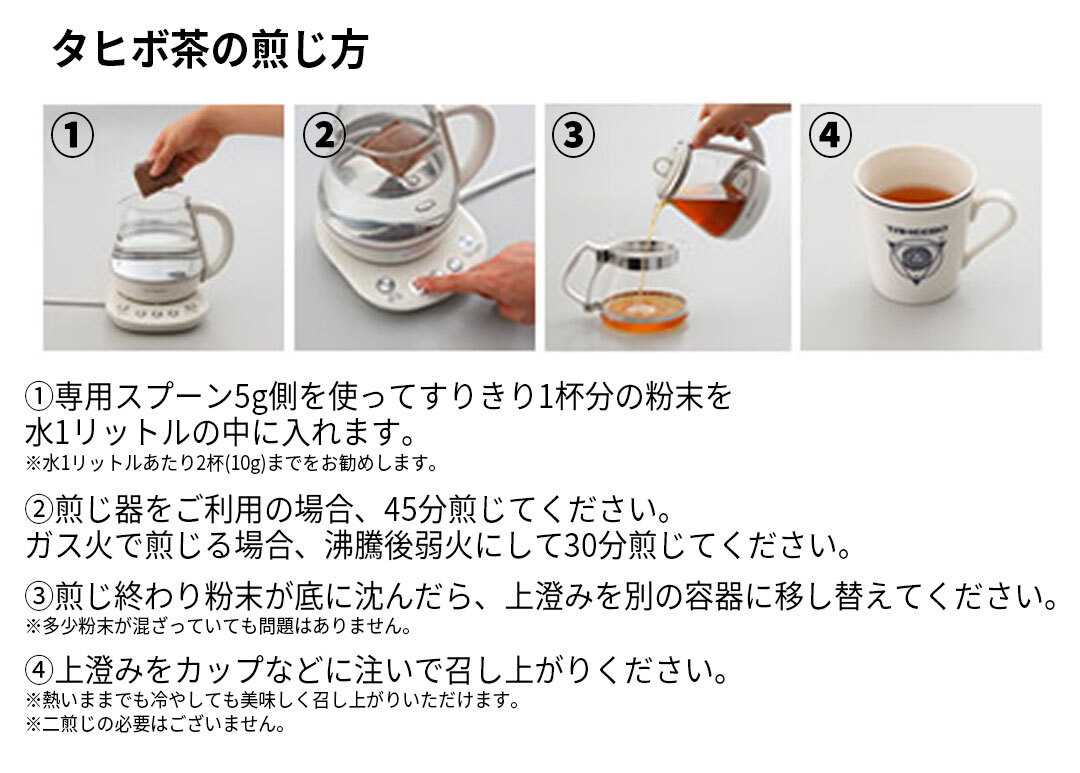 タヒボ茶の煎じ方

①

②

③

④

①専用スプーン5g側を使ってすりきり1杯分の粉末を水1リットルの中に入れます。
※水1リットルあたり2杯(10g)までをお勧めします。

②煎じ器をご利用の場合、45分煎じてください。
ガス火で煎じる場合、沸騰後弱火にして30分煎じてください。

③煎じ終わり粉末が底に沈んだら、上澄みを別の容器に移し替えてください。
※多少粉末が混ざっていても問題はありません。

④上澄みをカップなどに注いで召し上がりください。
※熱いままでも冷やしても美味しく召し上がりいただけます。
※二煎じの必要はございません。