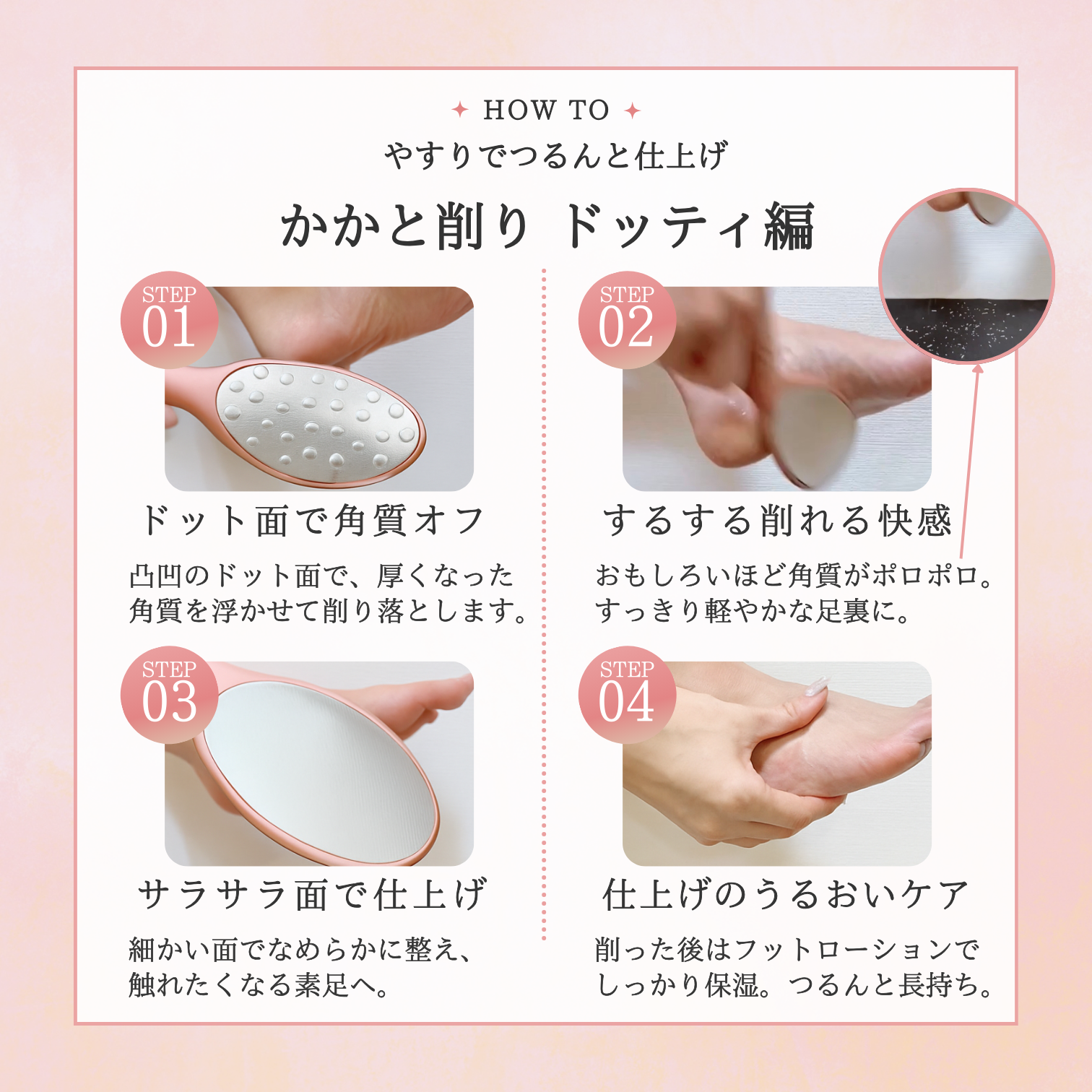 HOW TO
やすりでつるんと仕上げ

かかと削り ドッティ編

STEP 01

ドット面で角質オフ

凸凹のドット面で、厚くなった角質を浮かせて削り落とします。

STEP 02

するする削れる快感

おもしろいほど角質がポロポロ。すっきり軽やかな足裏に。

STEP 03

サラサラ面で仕上げ

細かい面でなめらかに整え、触れたくなる素足へ。

STEP 04

仕上げのうるおいケア

削った後はフットローションでしっかり保湿。つるんと長持ち。