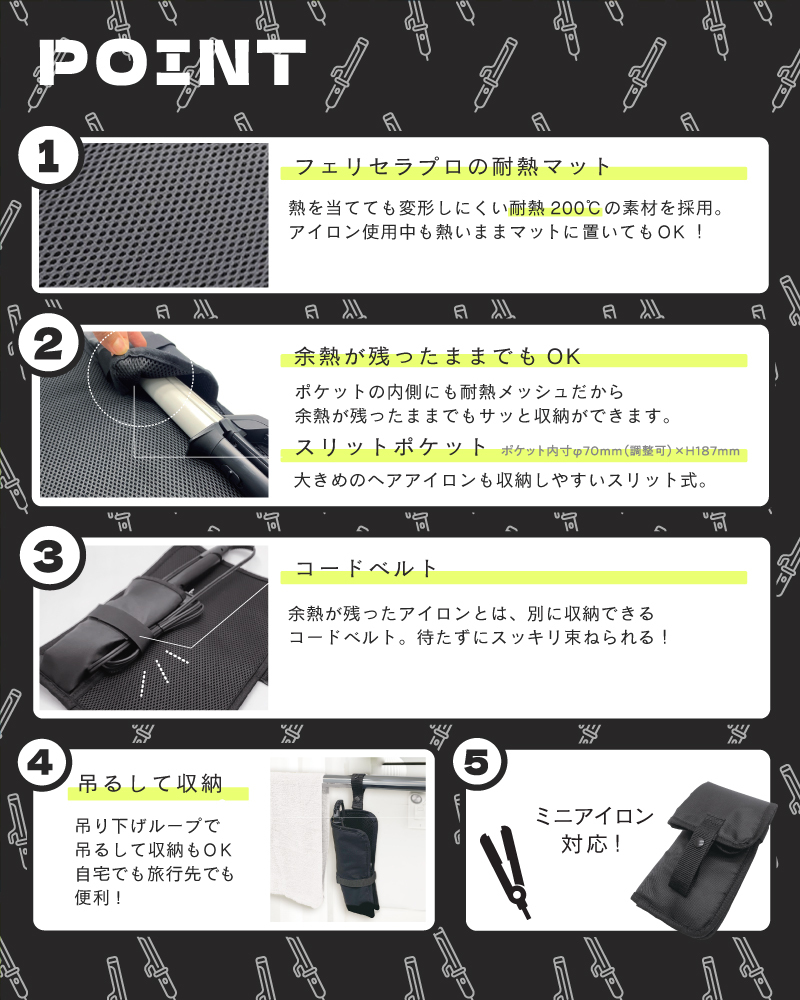 POINT

1

フェリセラプロの耐熱マット

熱を当てても変形しにくい耐熱200℃の素材を採用。
アイロン使用中も熱いままマットに置いてもOK！

2

余熱が残ったままでもOK

ポケットの内側にも耐熱メッシュだから
余熱が残ったままでもサッと収納ができます。

スリットポケット ポケット内寸φ70mm（調整可）×H187mm

大きめのヘアアイロンも収納しやすいスリット式。

3

コードベルト

余熱が残ったアイロンとは、別に収納できる
コードベルト。待たずにスッキリ束ねられる！

4

吊るして収納

吊り下げループで
吊るして収納もOK
自宅でも旅行先でも
便利！

5

ミニアイロン
対応！