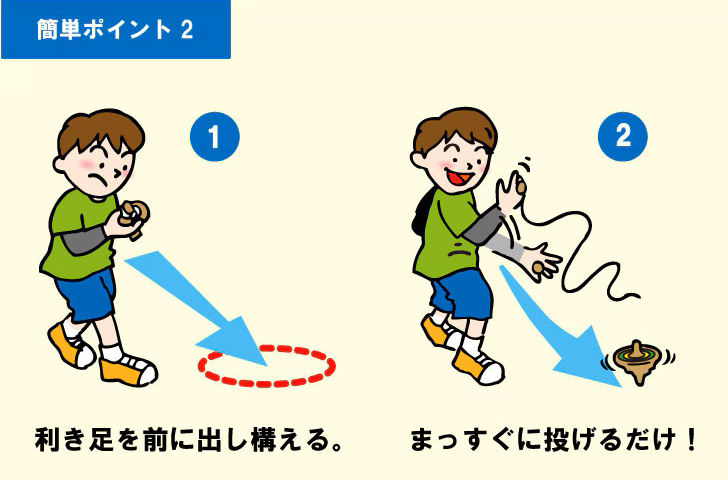 簡単ポイント 2

1

利き足を前に出し構える。

2

まっすぐに投げるだけ！