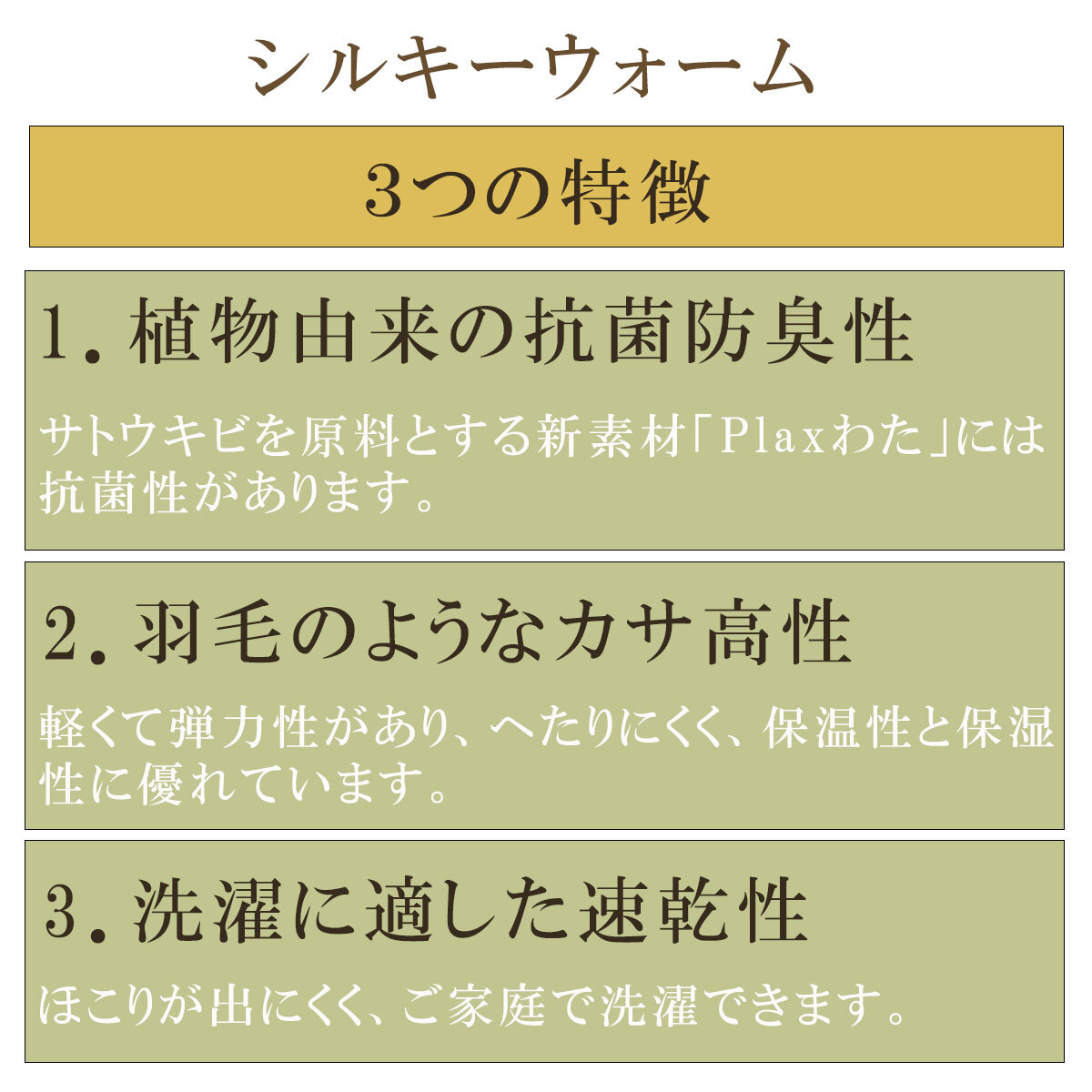 シルキーウォーム

3つの特徴

1.植物由来の抗菌防臭性

サトウキビを原料とする新素材「Plaxわた」には抗菌性があります。

2.羽毛のようなカサ高性

軽くて弾力性があり、へたりにくく、保温性と保湿性に優れています。

3.洗濯に適した速乾性

ほこりが出にくく、ご家庭で洗濯できます。