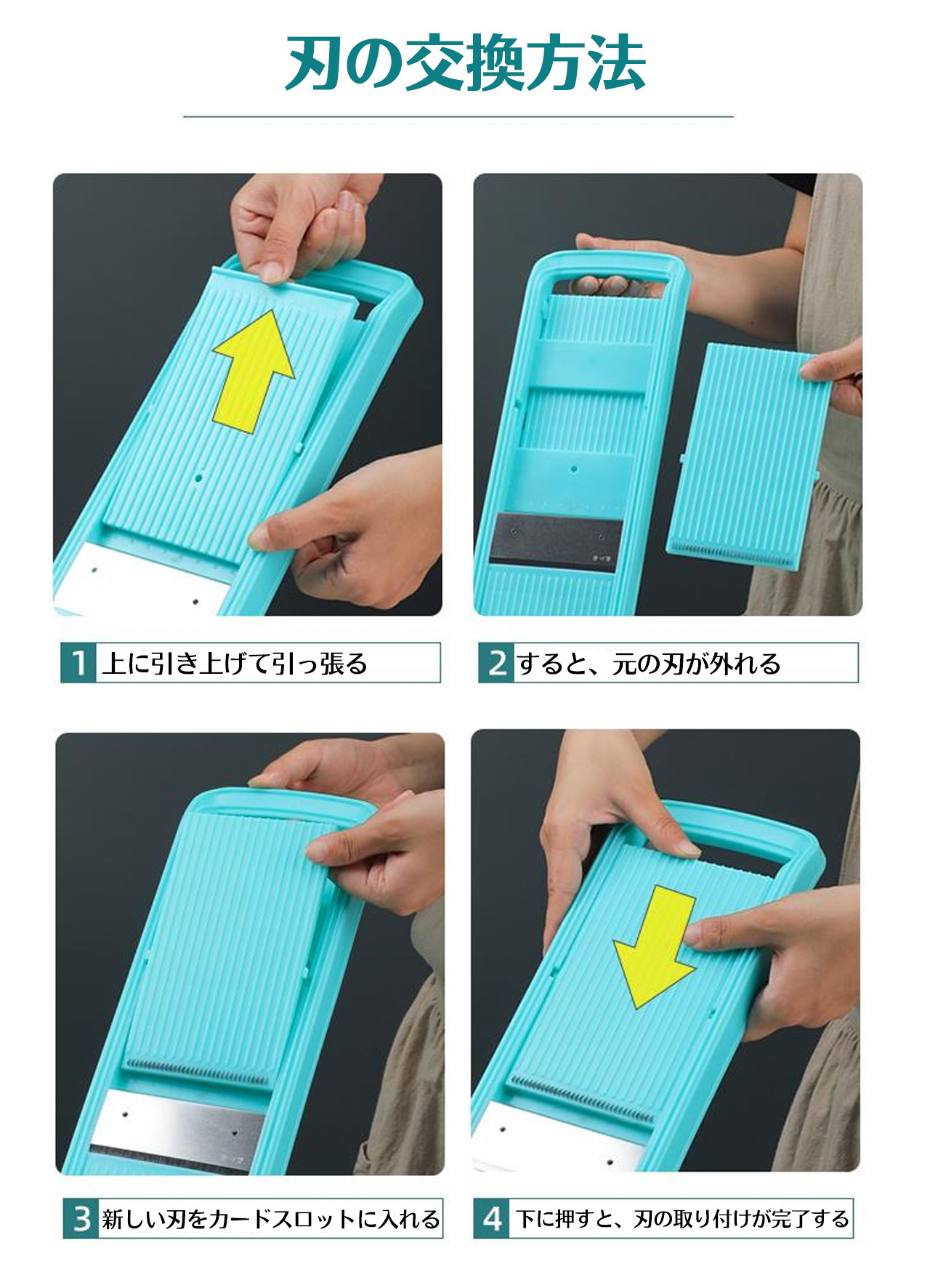 刃の交換方法

1 上に引き上げて引っ張る

2 すると、元の刃が外れる

3 新しい刃をカードスロットに入れる

4 下に押すと、刃の取り付けが完了する