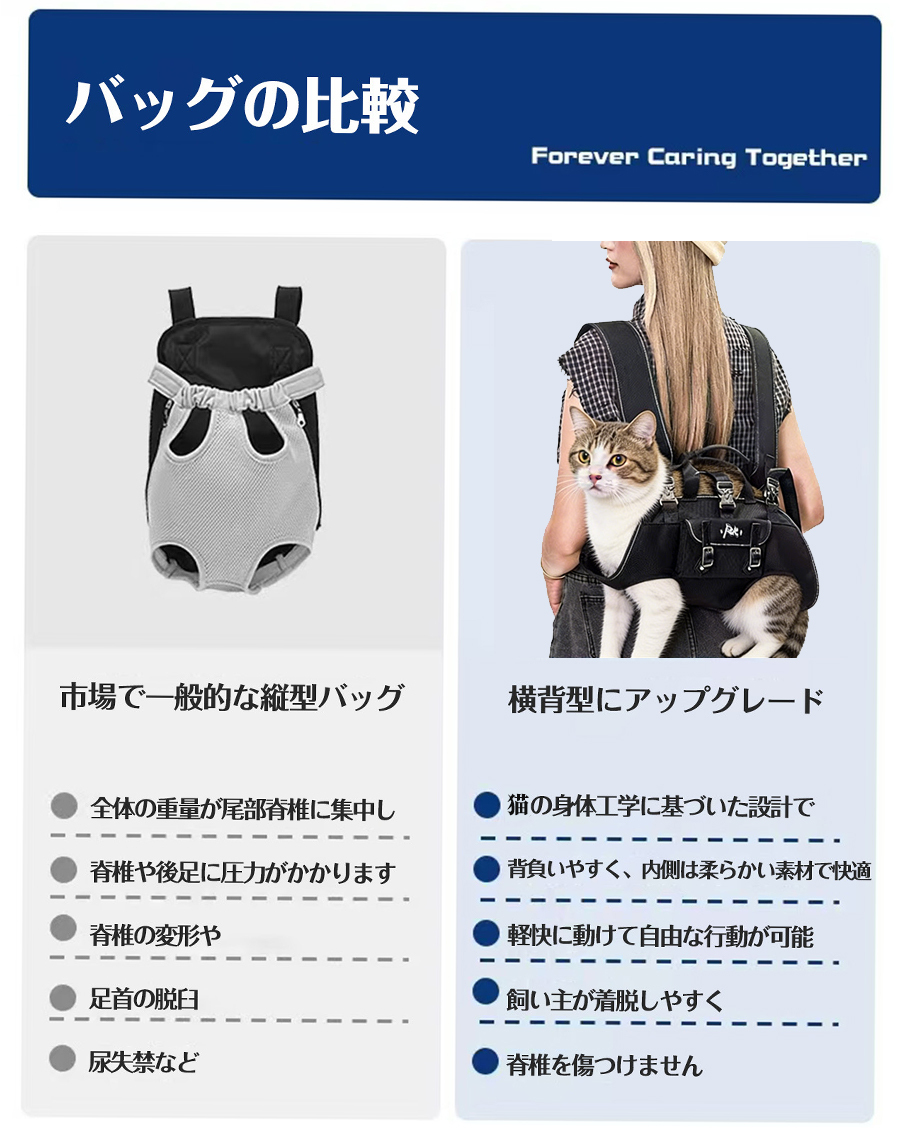 バッグの比較

Forever Caring Together

市場で一般的な縦型バッグ

全体の重量が尾部脊椎に集中し

脊椎や後足に圧力がかかります

脊椎の変形や

足首の脱臼

尿失禁など

横背型にアップグレード

猫の身体工学に基づいた設計で

背負いやすく、内側は柔らかい素材で快適

軽快に動けて自由な行動が可能

飼い主が着脱しやすく

脊椎を傷つけません