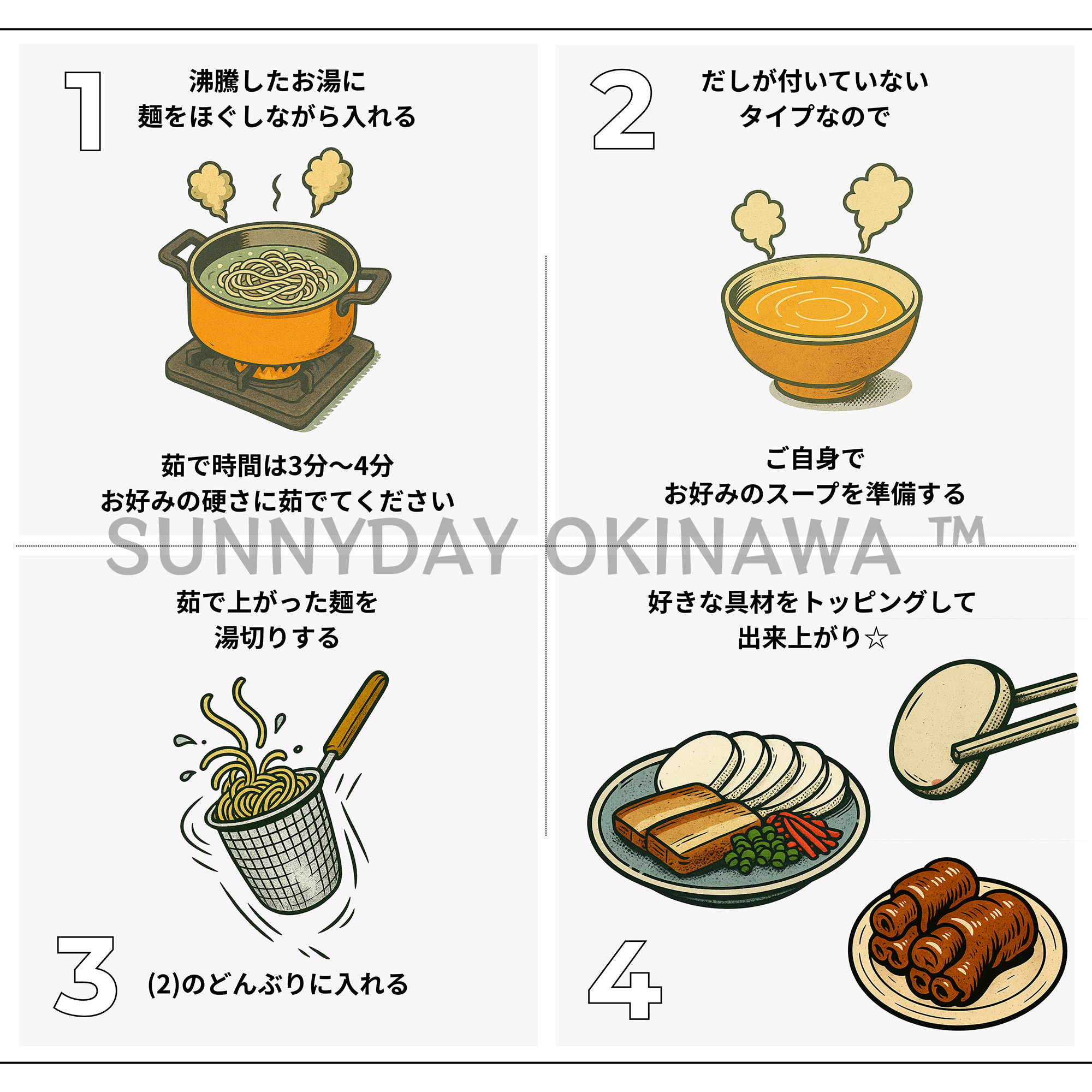 1
沸騰したお湯に
麺をほぐしながら入れる

茹で時間は3分〜4分
お好みの硬さに茹でてください

2
だしが付いていない
タイプなので

ご自身で
お好みのスープを準備する

SUNNYDAY OKINAWA ™

茹で上がった麺を
湯切りする

3
(2)のどんぶりに入れる

好きな具材をトッピングして
出来上がり☆

4