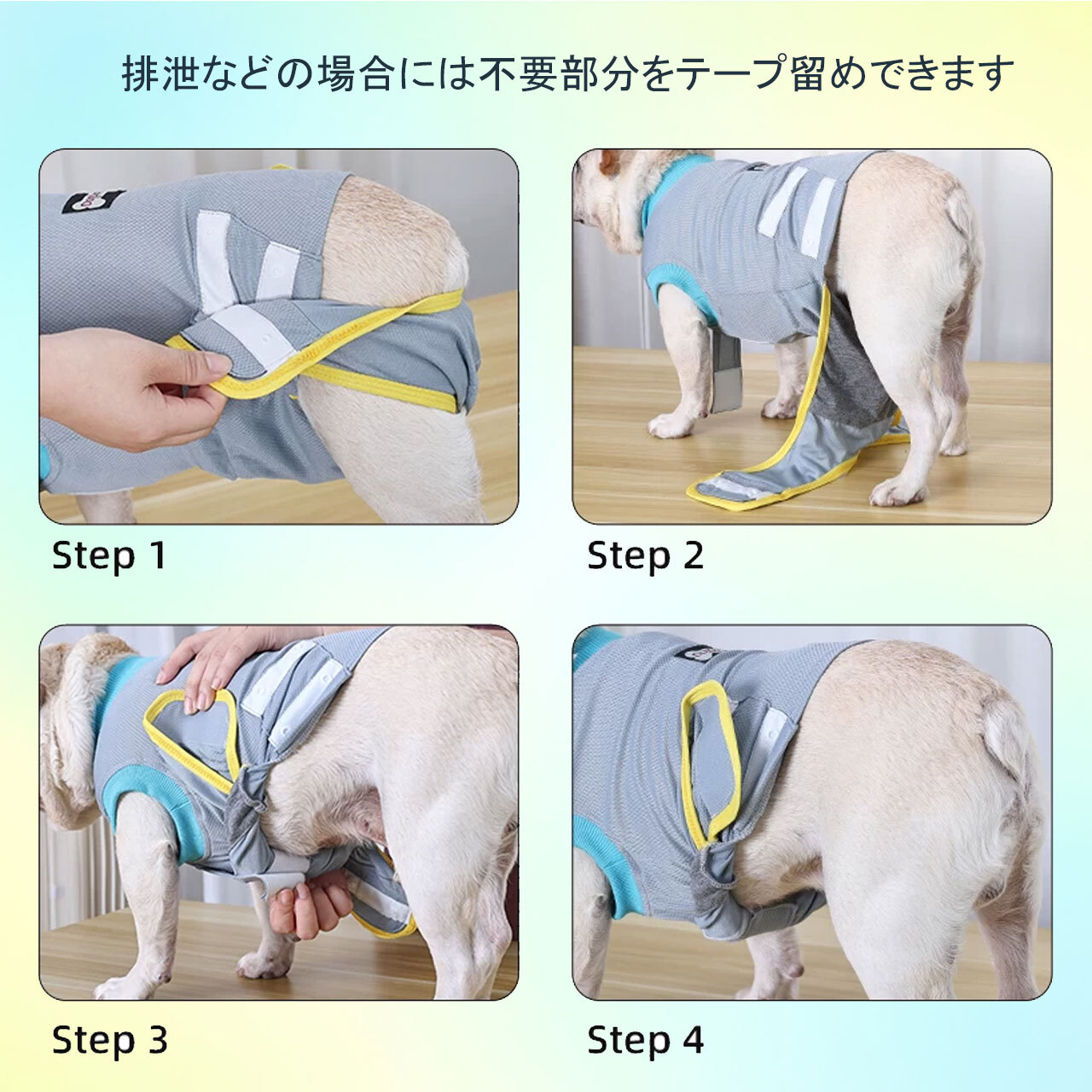 排泄などの場合には不要部分をテープ留めできます

Step 1

Step 2

Step 3

Step 4