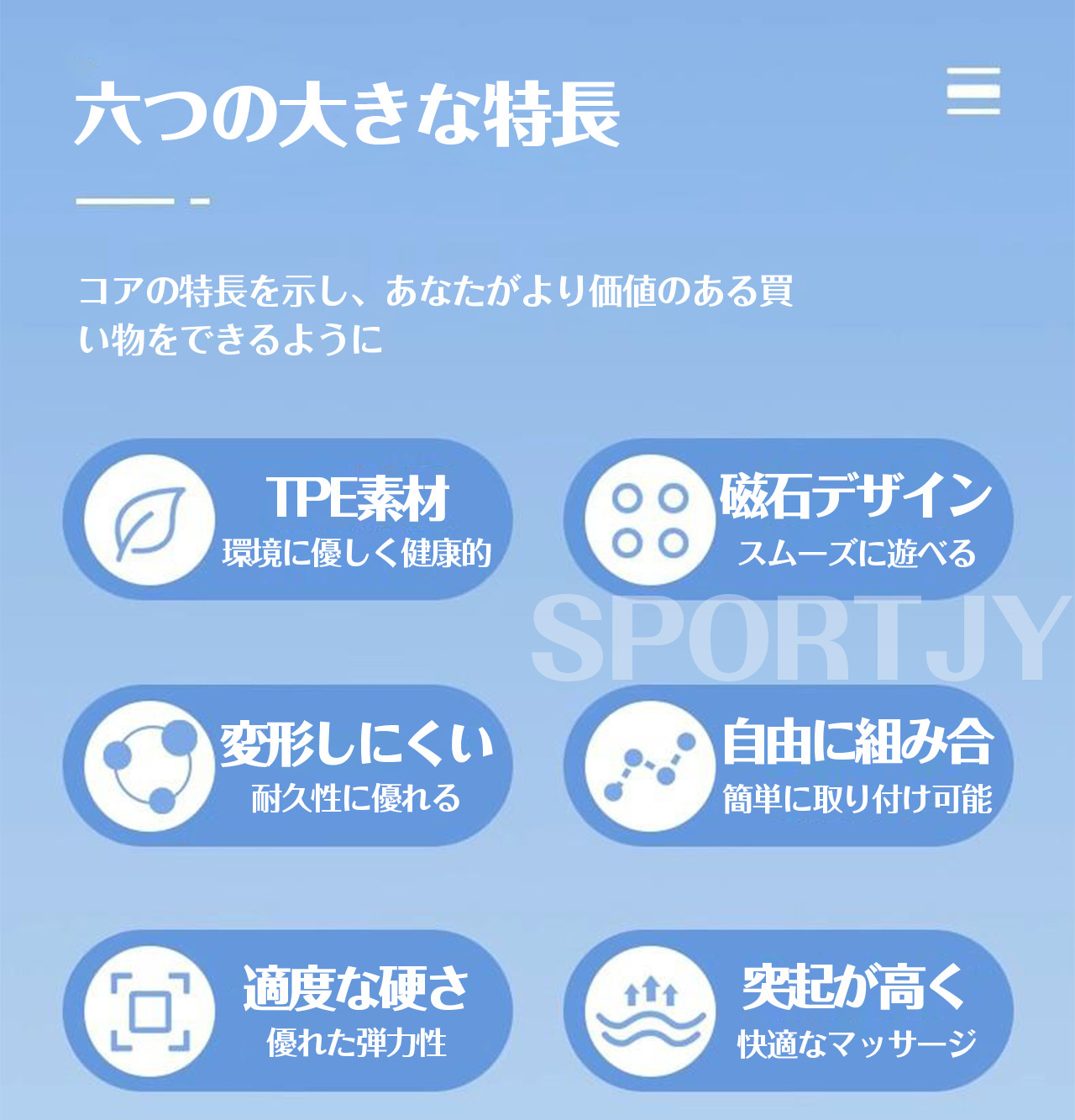 六つの大きな特長

コアの特長を示し、あなたがより価値のある買い物をできるように

TPE素材
環境に優しく健康的

磁石デザイン
スムーズに遊べる

変形しにくい
耐久性に優れる

自由に組み合
簡単に取り付け可能

適度な硬さ
優れた弾力性

突起が高く
快適なマッサージ

SPORTJY