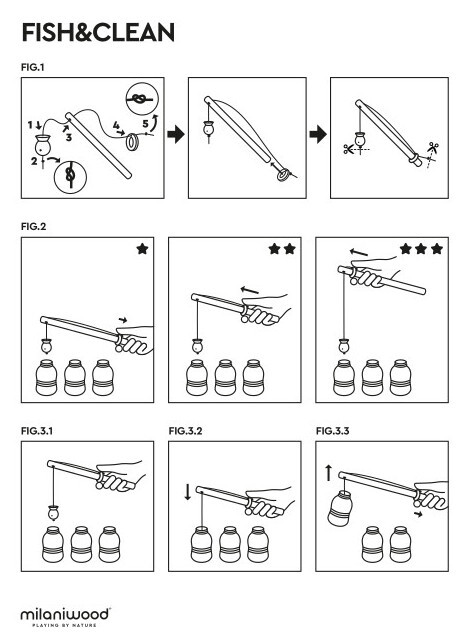 FISH&CLEAN

FIG.1

1
2
3
4
5

FIG.2

FIG.3.1

FIG.3.2

FIG.3.3

milaniwood®
PLAYING BY NATURE