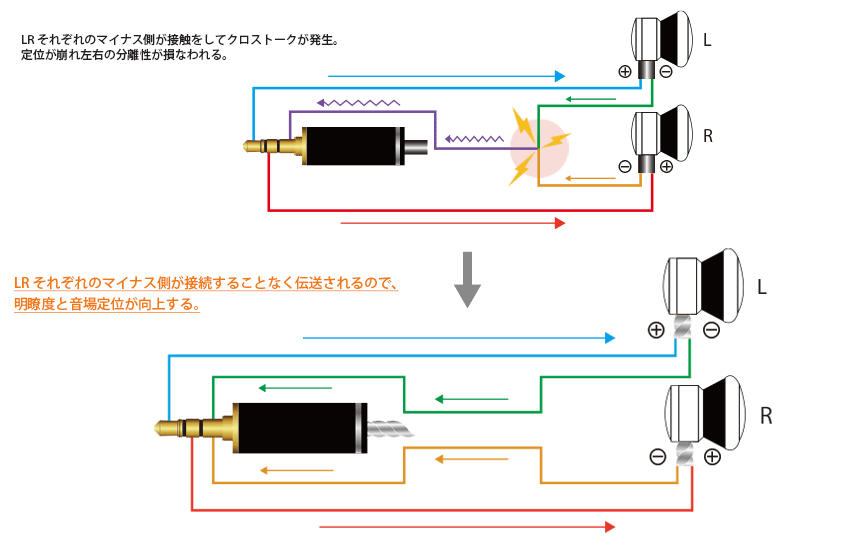 LR それぞれのマイナス側が接触をしてクロストークが発生。
定位が崩れ左右の分離性が損なわれる。

L
⊕ ⊖
R
⊖ ⊕

LR それぞれのマイナス側が接続することなく伝送されるので、
明瞭度と音場定位が向上する。

L
⊕ ⊖
R
⊖ ⊕