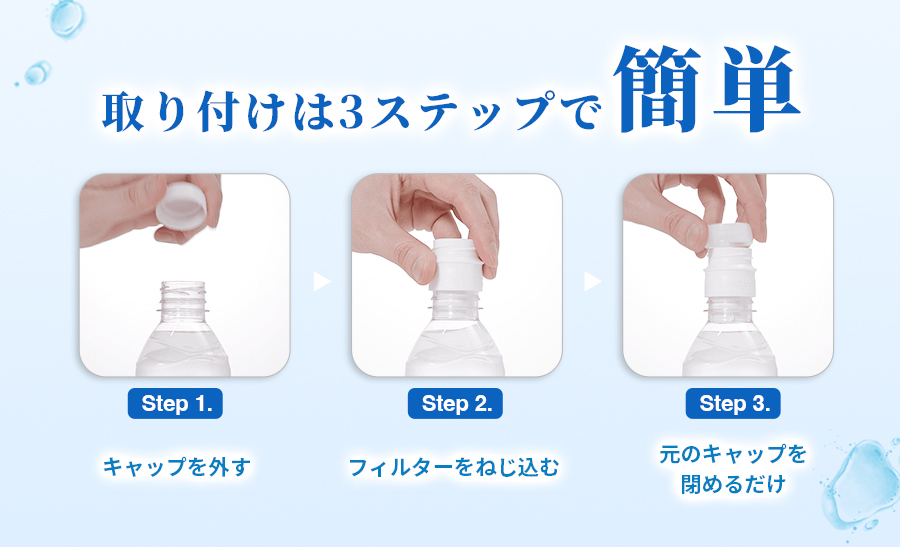 取り付けは3ステップで簡単

Step 1.

キャップを外す

Step 2.

フィルターをねじ込む

Step 3.

元のキャップを閉めるだけ