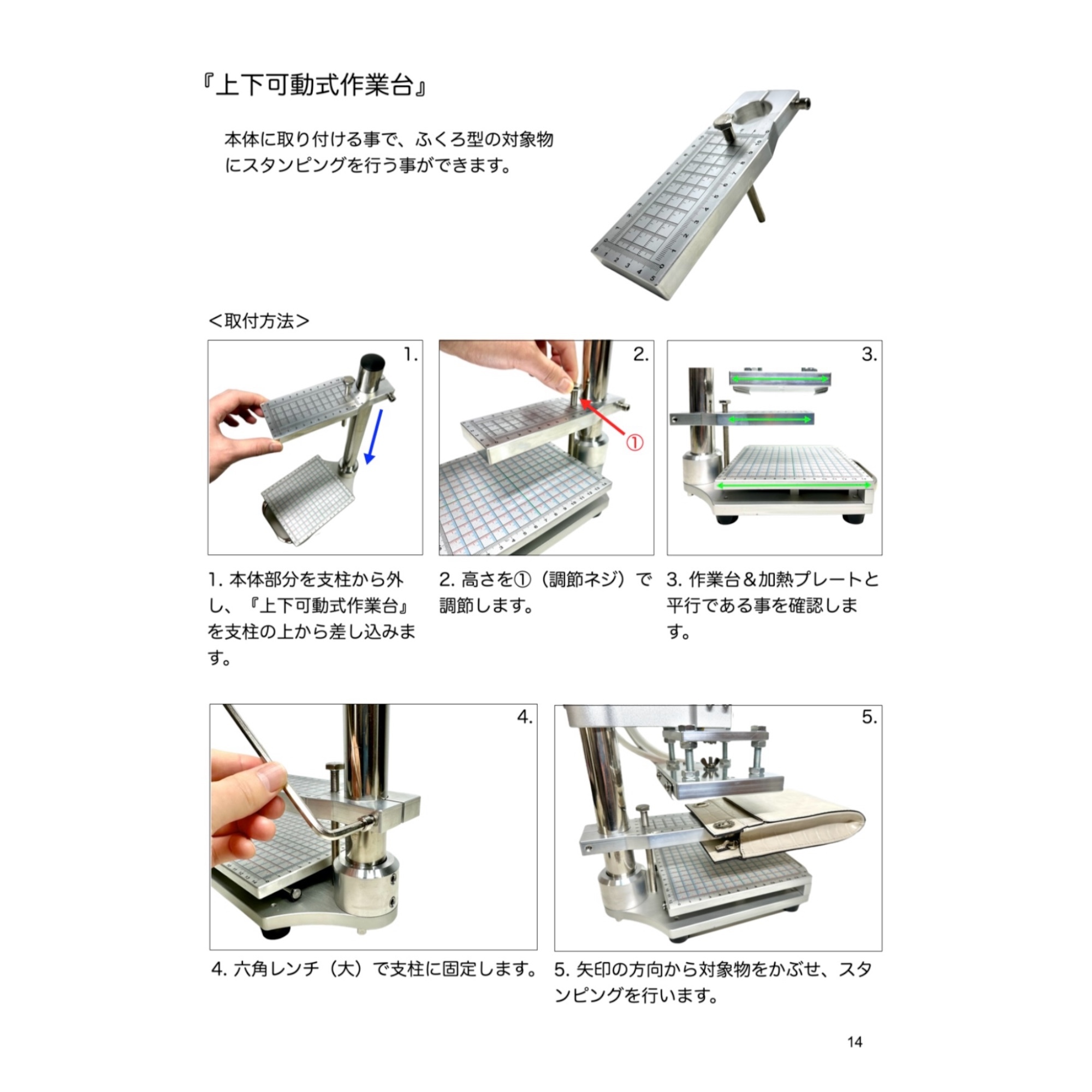 『上下可動式作業台』

本体に取り付ける事で、ふくろ型の対象物にスタンピングを行う事ができます。

＜取付方法＞

1.

2.

①

3.

1. 本体部分を支柱から外し、『上下可動式作業台』を支柱の上から差し込みます。

2. 高さを①（調節ネジ）で調節します。

3. 作業台＆加熱プレートと平行である事を確認します。

4.

5.

4. 六角レンチ（大）で支柱に固定します。

5. 矢印の方向から対象物をかぶせ、スタンピングを行います。

14