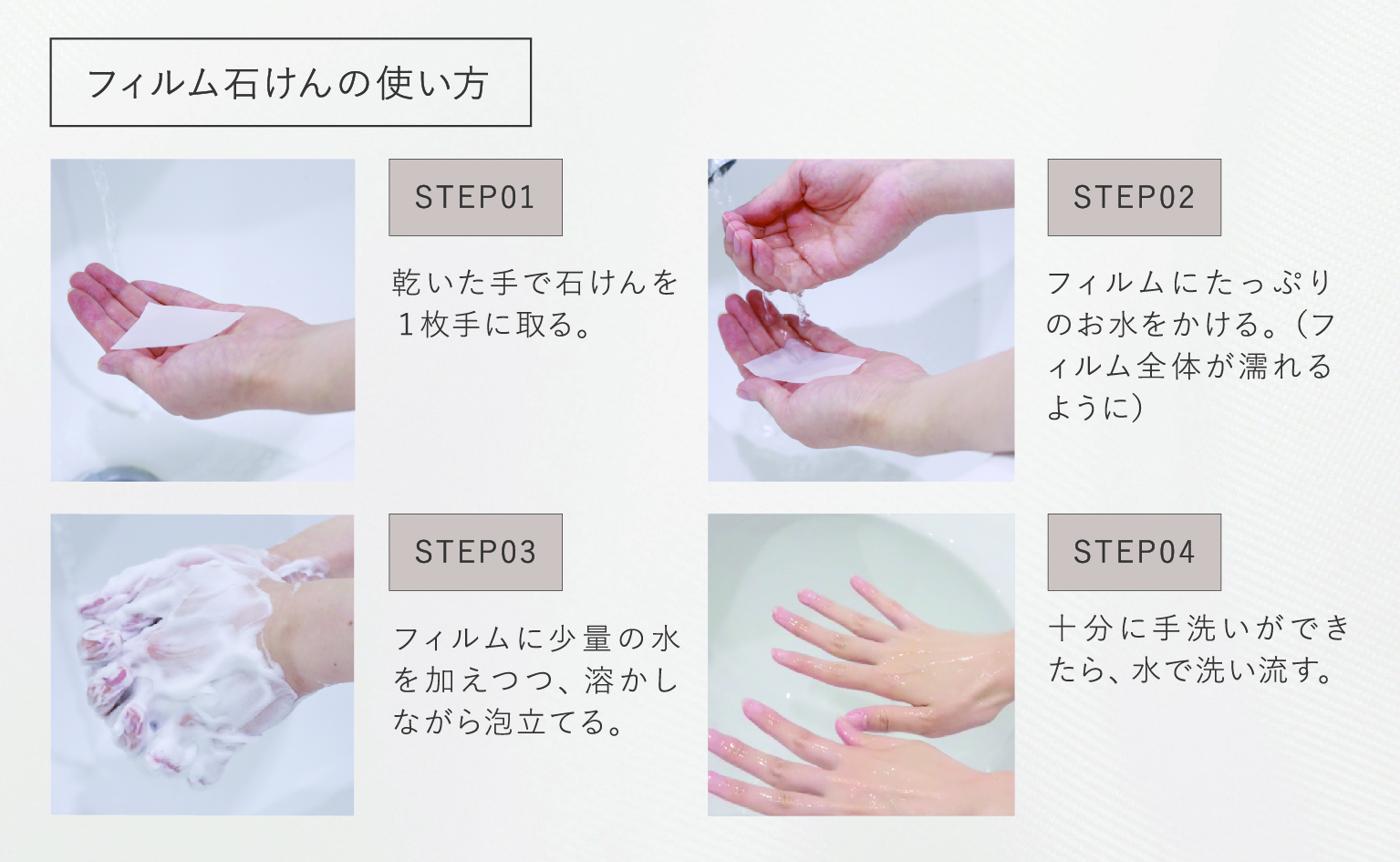 フィルム石けんの使い方

STEP01

乾いた手で石けんを１枚手に取る。

STEP02

フィルムにたっぷりのお水をかける。（フィルム全体が濡れるように）

STEP03

フィルムに少量の水を加えつつ、溶かしながら泡立てる。

STEP04

十分に手洗いができたら、水で洗い流す。