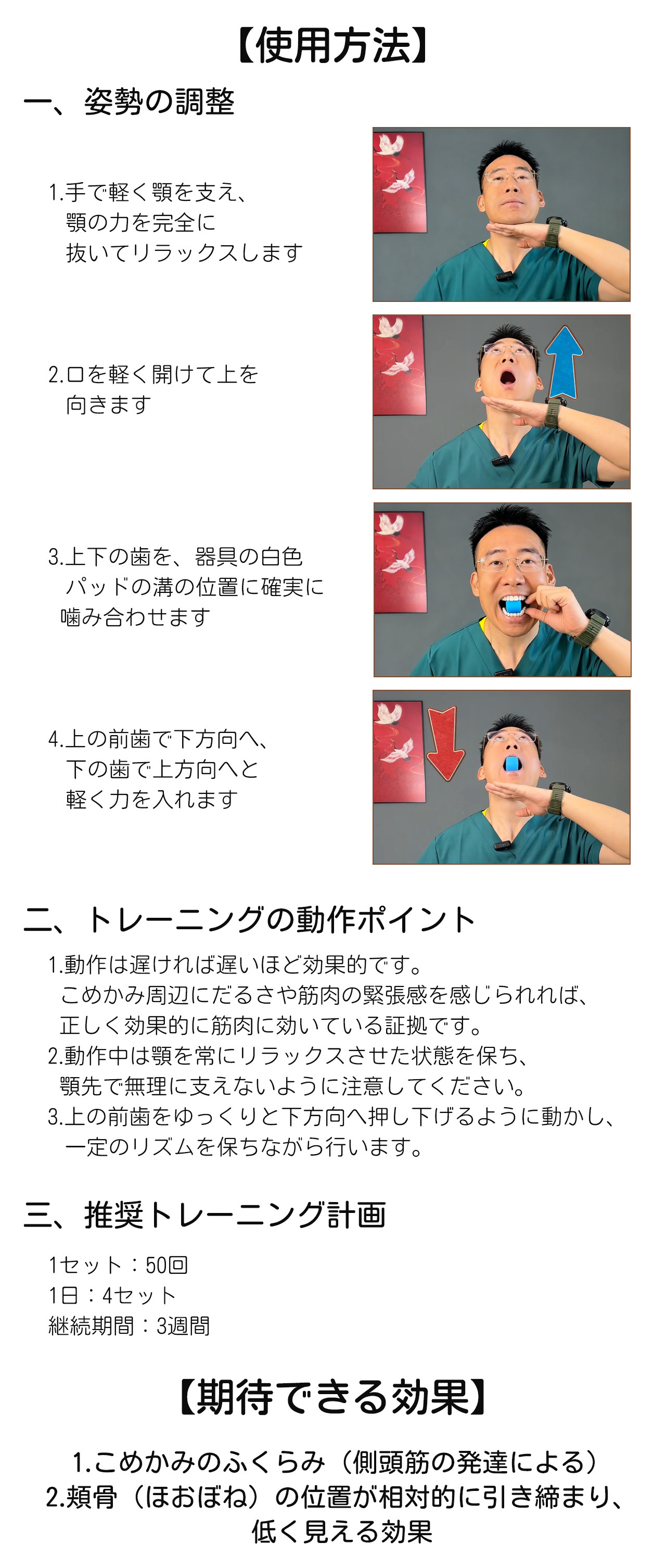 【使用方法】

一、姿勢の調整

1.手で軽く顎を支え、顎の力を完全に抜いてリラックスします

2.口を軽く開けて上を向きます

3.上下の歯を、器具の白色パッドの溝の位置に確実に噛み合わせます

4.上の前歯で下方向へ、下の歯で上方向へと軽く力を入れます

二、トレーニングの動作ポイント

1.動作は遅ければ遅いほど効果的です。こめかみ周辺にだるさや筋肉の緊張感を感じられれば、正しく効果的に筋肉に効いている証拠です。
2.動作中は顎を常にリラックスさせた状態を保ち、顎先で無理に支えないように注意してください。
3.上の前歯をゆっくりと下方向へ押し下げるように動かし、一定のリズムを保ちながら行います。

三、推奨トレーニング計画

1セット：50回
1日：4セット
継続期間：3週間

【期待できる効果】

1.こめかみのふくらみ（側頭筋の発達による）
2.頬骨（ほおぼね）の位置が相対的に引き締まり、低く見える効果