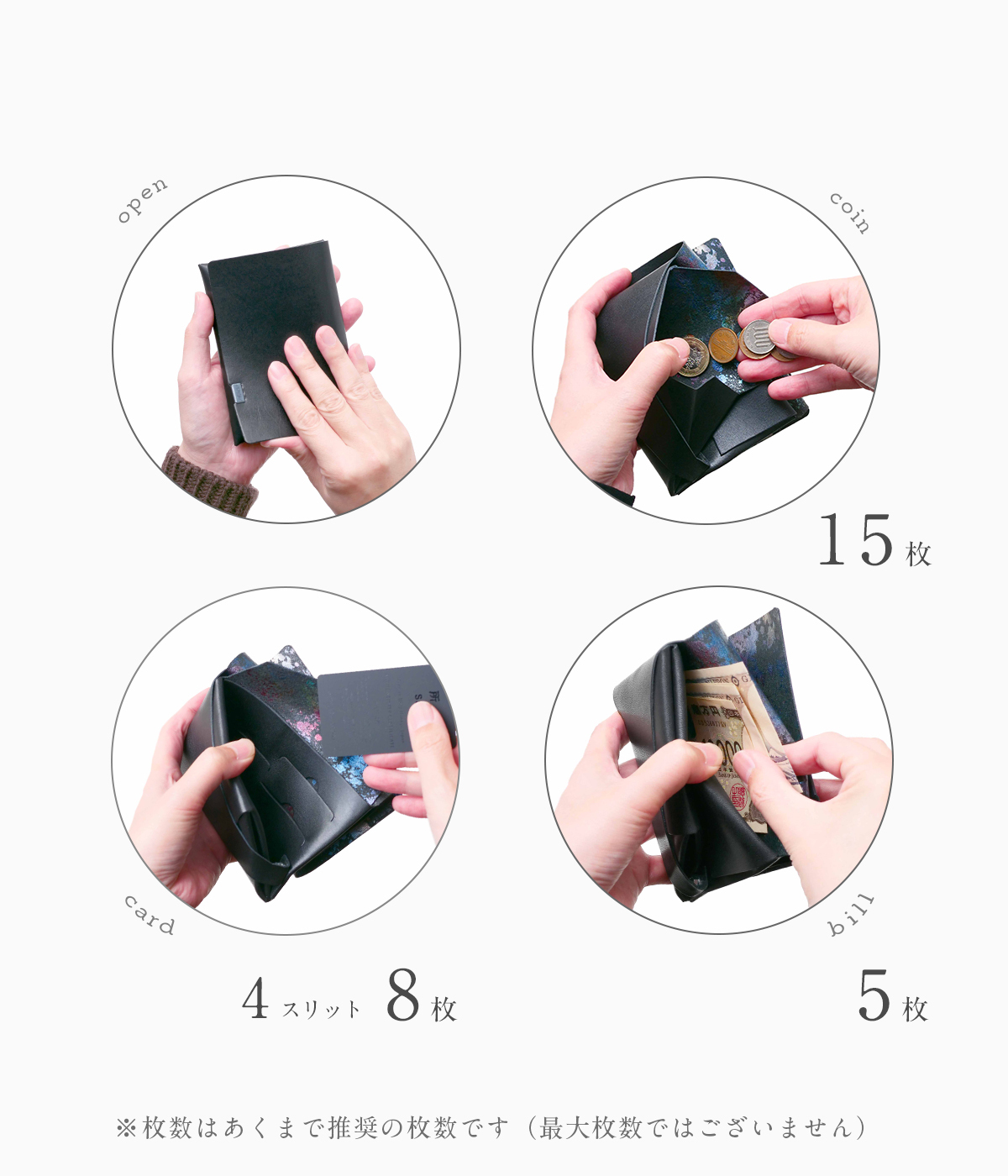 open

coin

15 枚

card

4 スリット 8 枚

bill

5 枚

※枚数はあくまで推奨の枚数です（最大枚数ではございません）