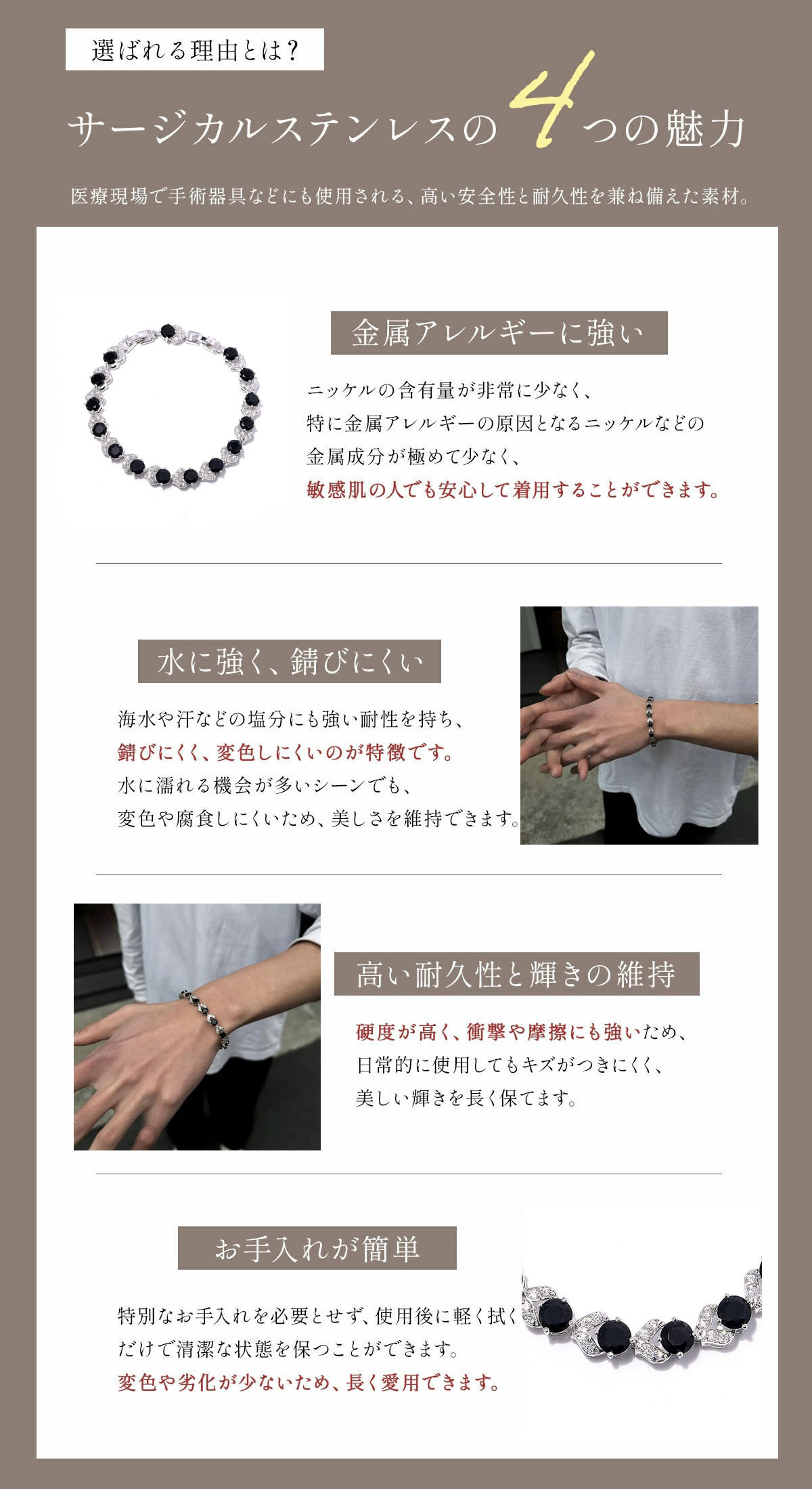 選ばれる理由とは？

サージカルステンレスの4つの魅力

医療現場で手術器具などにも使用される、高い安全性と耐久性を兼ね備えた素材。

金属アレルギーに強い

ニッケルの含有量が非常に少なく、特に金属アレルギーの原因となるニッケルなどの金属成分が極めて少なく、敏感肌の人でも安心して着用することができます。

水に強く、錆びにくい

海水や汗などの塩分にも強い耐性を持ち、錆びにくく、変色しにくいのが特徴です。水に濡れる機会が多いシーンでも、変色や腐食しにくいため、美しさを維持できます。

高い耐久性と輝きの維持

硬度が高く、衝撃や摩擦にも強いため、日常的に使用してもキズがつきにくく、美しい輝きを長く保てます。

お手入れが簡単

特別なお手入れを必要とせず、使用後に軽く拭くだけで清潔な状態を保つことができます。変色や劣化が少ないため、長く愛用できます。