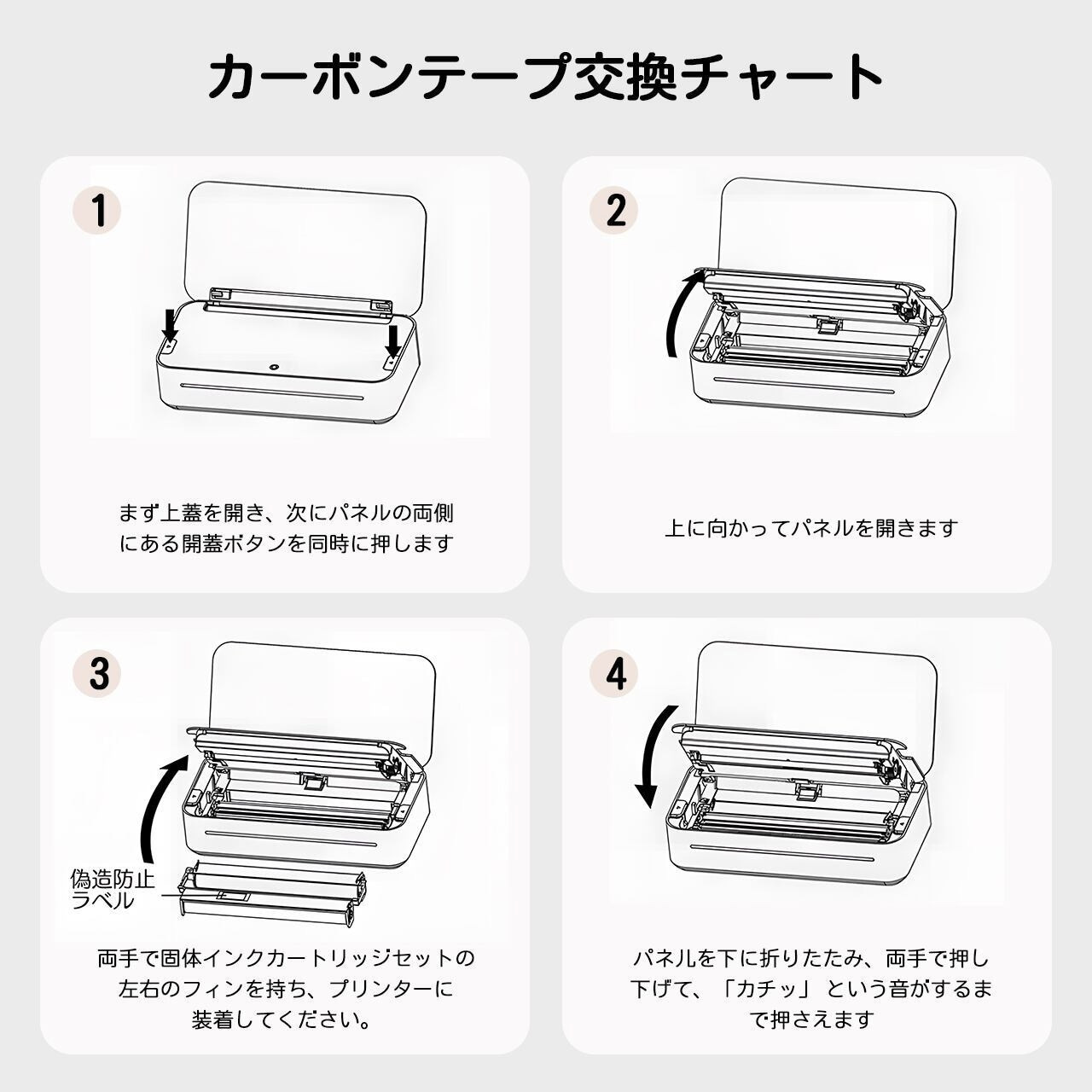 カーボンテープ交換チャート

1

まず上蓋を開き、次にパネルの両側にある開蓋ボタンを同時に押します

2

上に向かってパネルを開きます

3

偽造防止ラベル

両手で固体インクカートリッジセットの左右のフィンを持ち、プリンターに装着してください。

4

パネルを下に折りたたみ、両手で押し下げて、「カチッ」という音がするまで押さえます