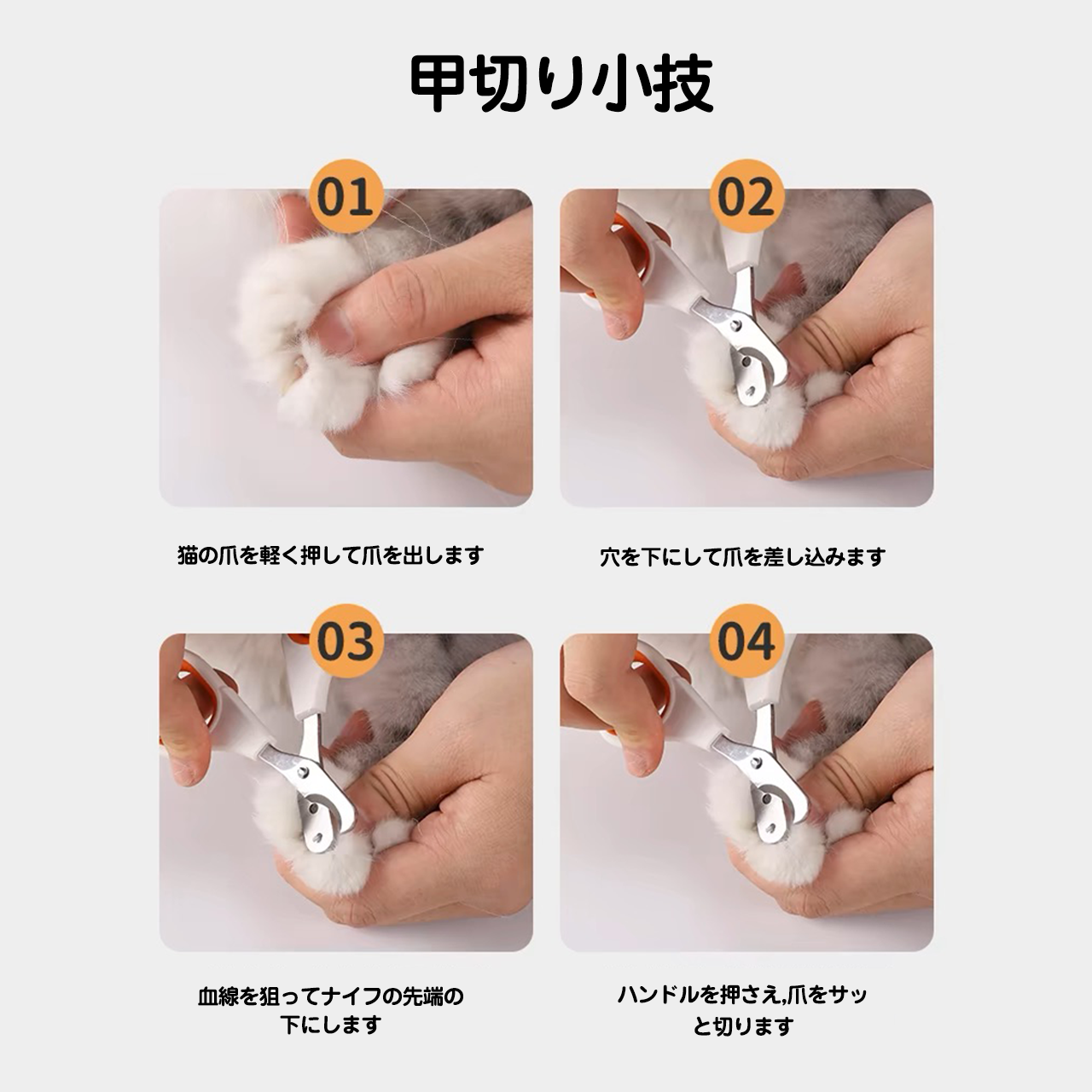 甲切り小技

01

猫の爪を軽く押して爪を出します

02

穴を下にして爪を差し込みます

03

血線を狙ってナイフの先端の下にします

04

ハンドルを押さえ,爪をサッと切ります