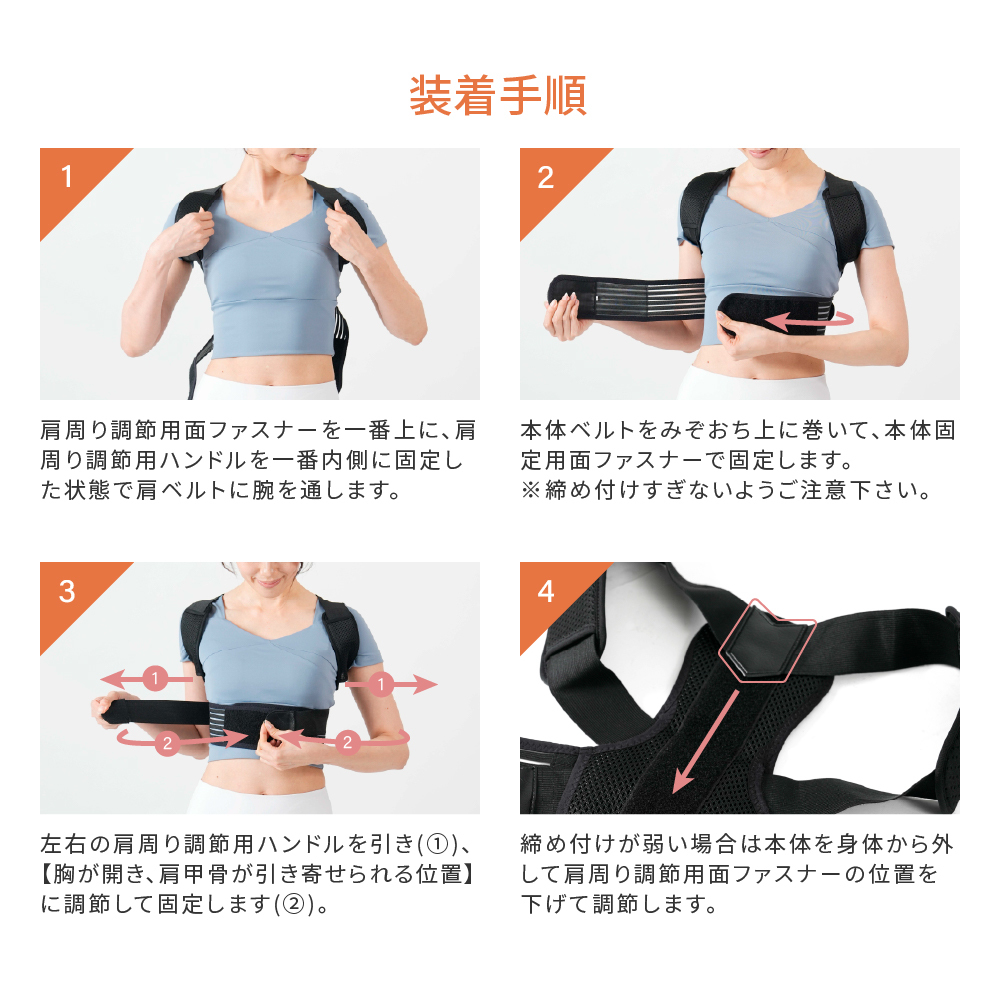 装着手順

1

肩周り調節用面ファスナーを一番上に、肩周り調節用ハンドルを一番内側に固定した状態で肩ベルトに腕を通します。

2

本体ベルトをみぞおち上に巻いて、本体固定用面ファスナーで固定します。
※締め付けすぎないようご注意下さい。

3

1 1 2 2

左右の肩周り調節用ハンドルを引き(①)、【胸が開き、肩甲骨が引き寄せられる位置】に調節して固定します(②)。

4

締め付けが弱い場合は本体を身体から外して肩周り調節用面ファスナーの位置を下げて調節します。