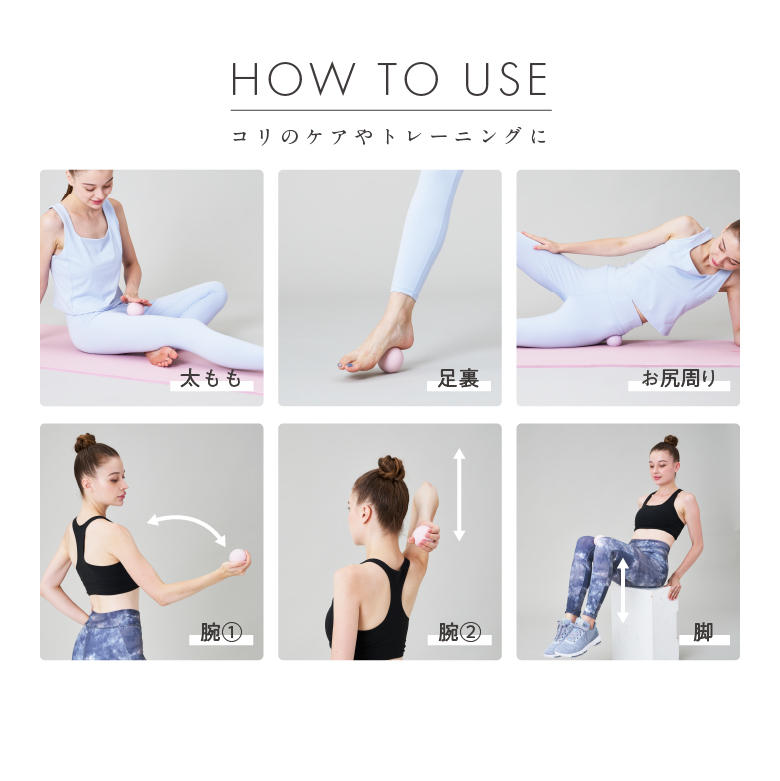 HOW TO USE

コリのケアやトレーニングに

太もも

足裏

お尻周り

腕①

腕②

脚