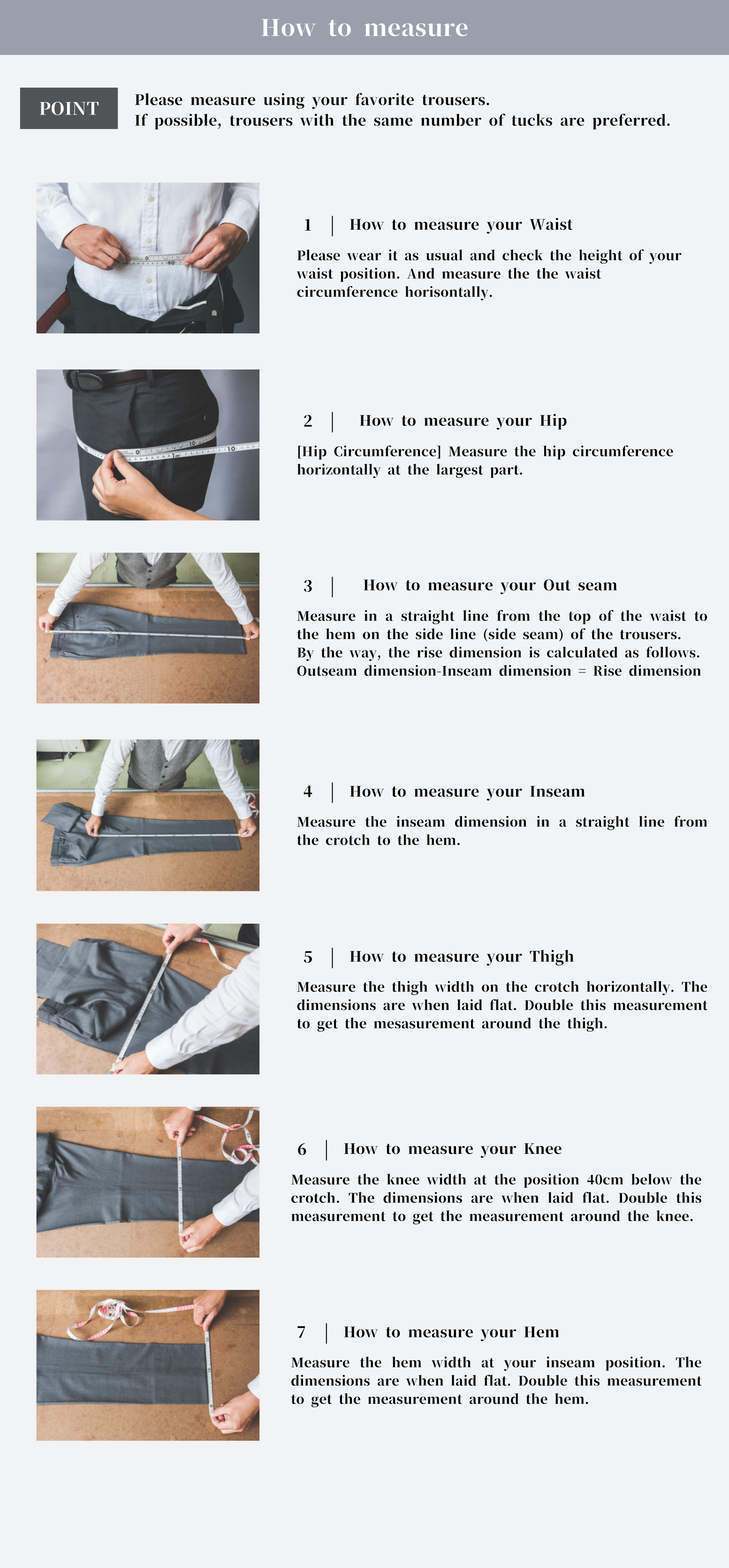 How to measure

POINT

Please measure using your favorite trousers.
If possible, trousers with the same number of tucks are preferred.

1 | How to measure your Waist

Please wear it as usual and check the height of your waist position. And measure the the waist circumference horisontally.

2 | How to measure your Hip

[Hip Circumference] Measure the hip circumference horizontally at the largest part.

3 | How to measure your Out seam

Measure in a straight line from the top of the waist to the hem on the side line (side seam) of the trousers.
By the way, the rise dimension is calculated as follows.
Outseam dimension-Inseam dimension = Rise dimension

4 | How to measure your Inseam

Measure the inseam dimension in a straight line from the crotch to the hem.

5 | How to measure your Thigh

Measure the thigh width on the crotch horizontally. The dimensions are when laid flat. Double this measurement to get the mesasurement around the thigh.

6 | How to measure your Knee

Measure the knee width at the position 40cm below the crotch. The dimensions are when laid flat. Double this measurement to get the measurement around the knee.

7 | How to measure your Hem

Measure the hem width at your inseam position. The dimensions are when laid flat. Double this measurement to get the measurement around the hem.