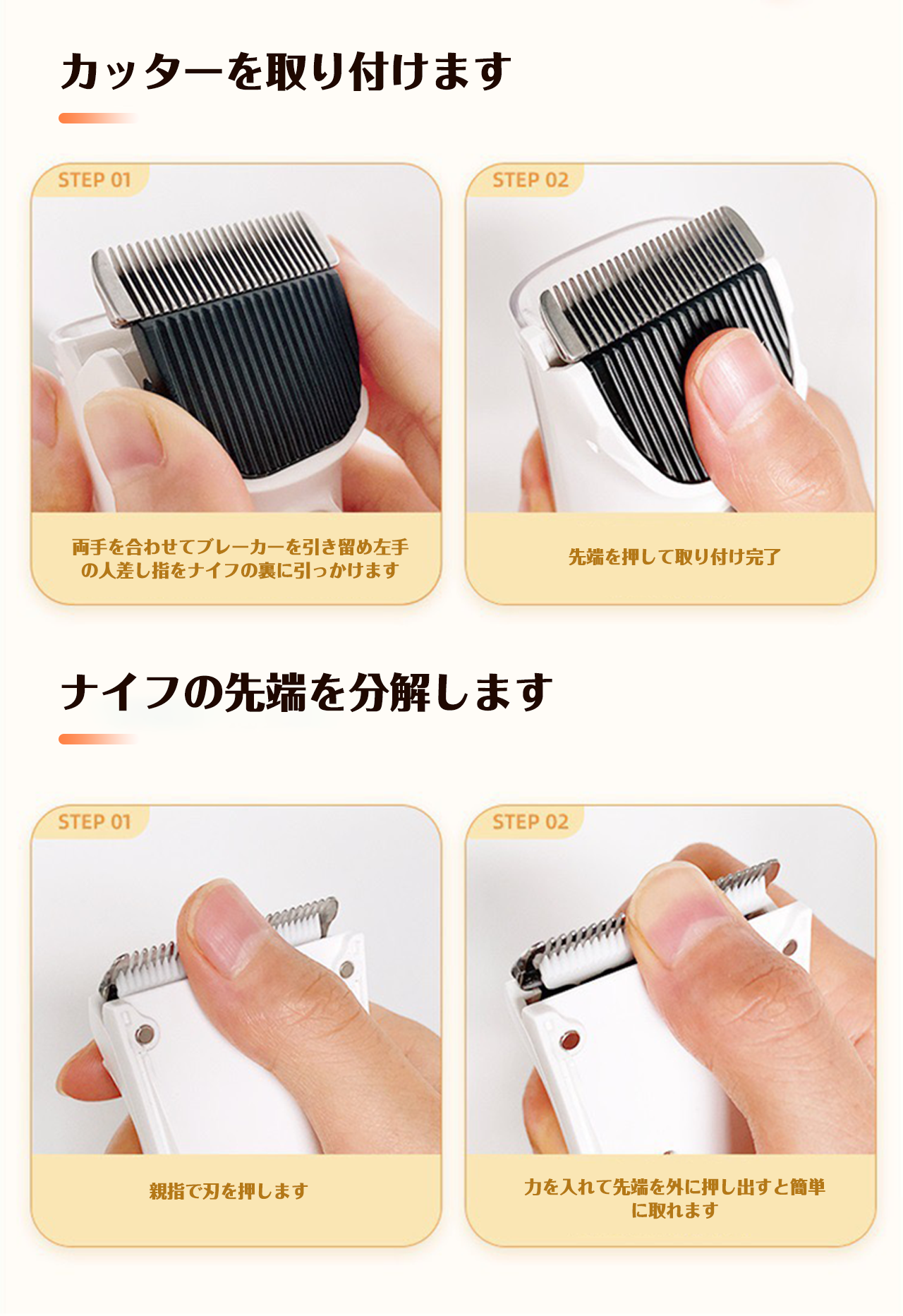 カッターを取り付けます

STEP 01

両手を合わせてブレーカーを引き留め左手の人差し指をナイフの裏に引っかけます

STEP 02

先端を押して取り付け完了

ナイフの先端を分解します

STEP 01

親指で刃を押します

STEP 02

力を入れて先端を外に押し出すと簡単に取れます