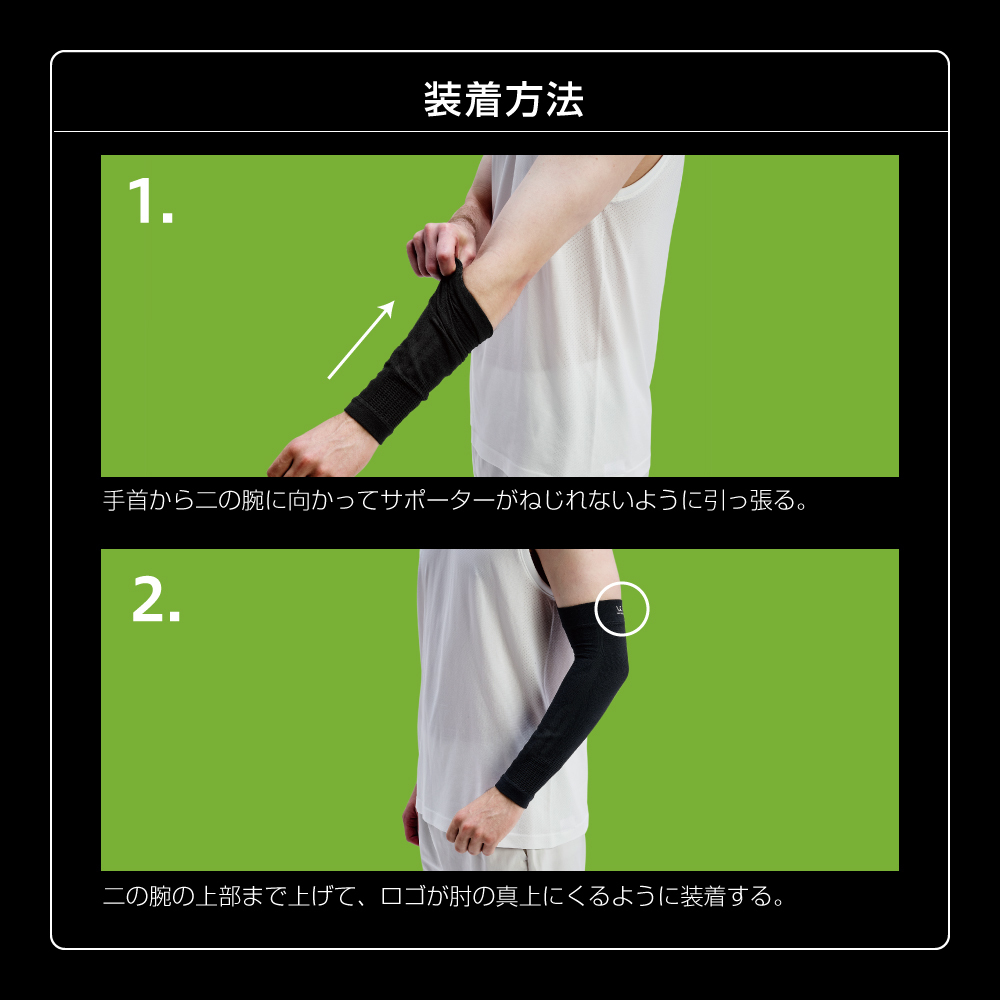 装着方法

1.

手首から二の腕に向かってサポーターがねじれないように引っ張る。

2.

二の腕の上部まで上げて、ロゴが肘の真上にくるように装着する。