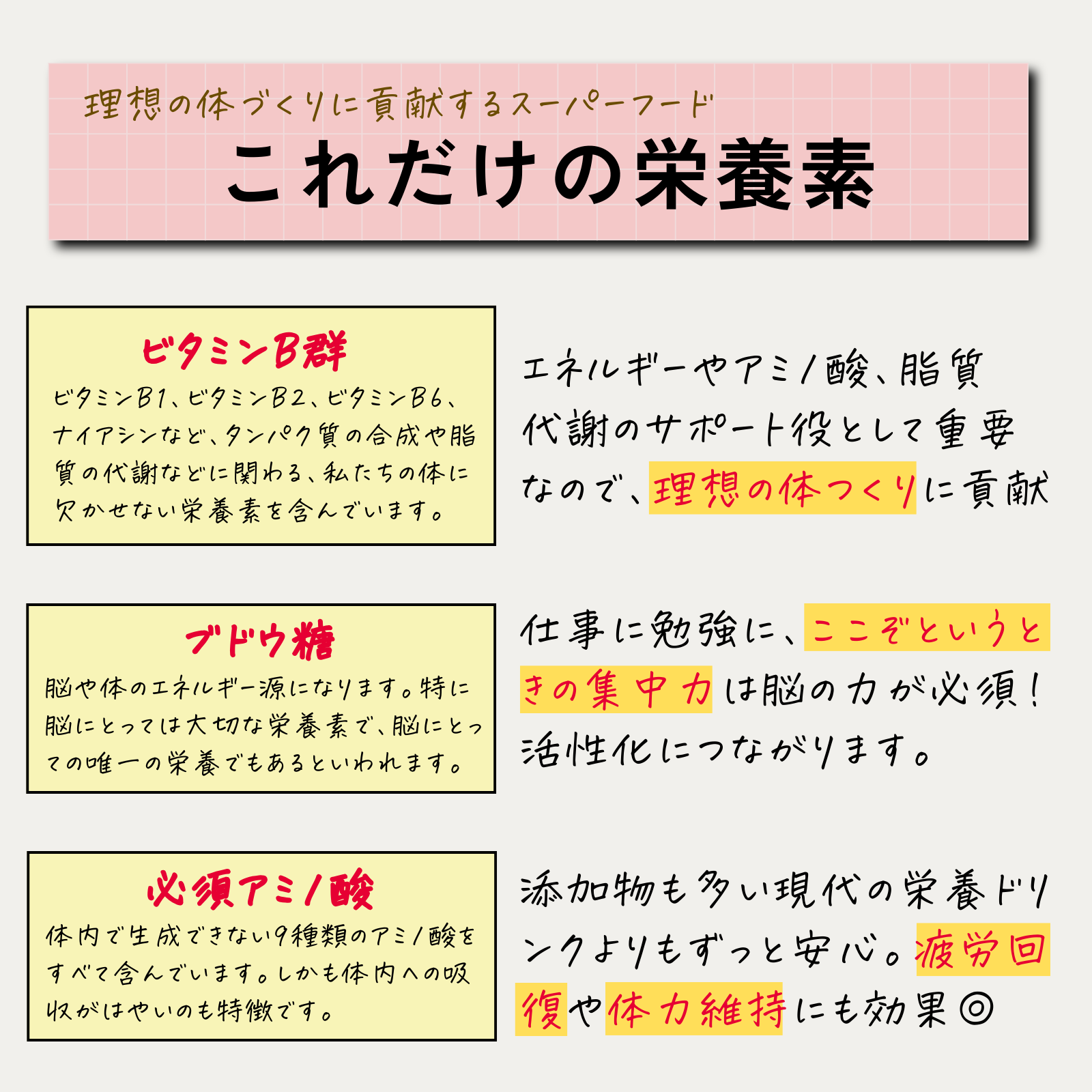 理想の体づくりに貢献するスーパーフード

これだけの栄養素

ビタミンB群

ビタミンB1、ビタミンB2、ビタミンB6、ナイアシンなど、タンパク質の合成や脂質の代謝などに関わる、私たちの体に欠かせない栄養素を含んでいます。

エネルギーやアミノ酸、脂質代謝のサポート役として重要なので、理想の体つくりに貢献

ブドウ糖

脳や体のエネルギー源になります。特に脳にとっては大切な栄養素で、脳にとっての唯一の栄養でもあるといわれます。

仕事に勉強に、ここぞというときの集中力は脳の力が必須！活性化につながります。

必須アミノ酸

体内で生成できない9種類のアミノ酸をすべて含んでいます。しかも体内への吸収がはやいのも特徴です。

添加物も多い現代の栄養ドリンクよりもずっと安心。疲労回復や体力維持にも効果◎