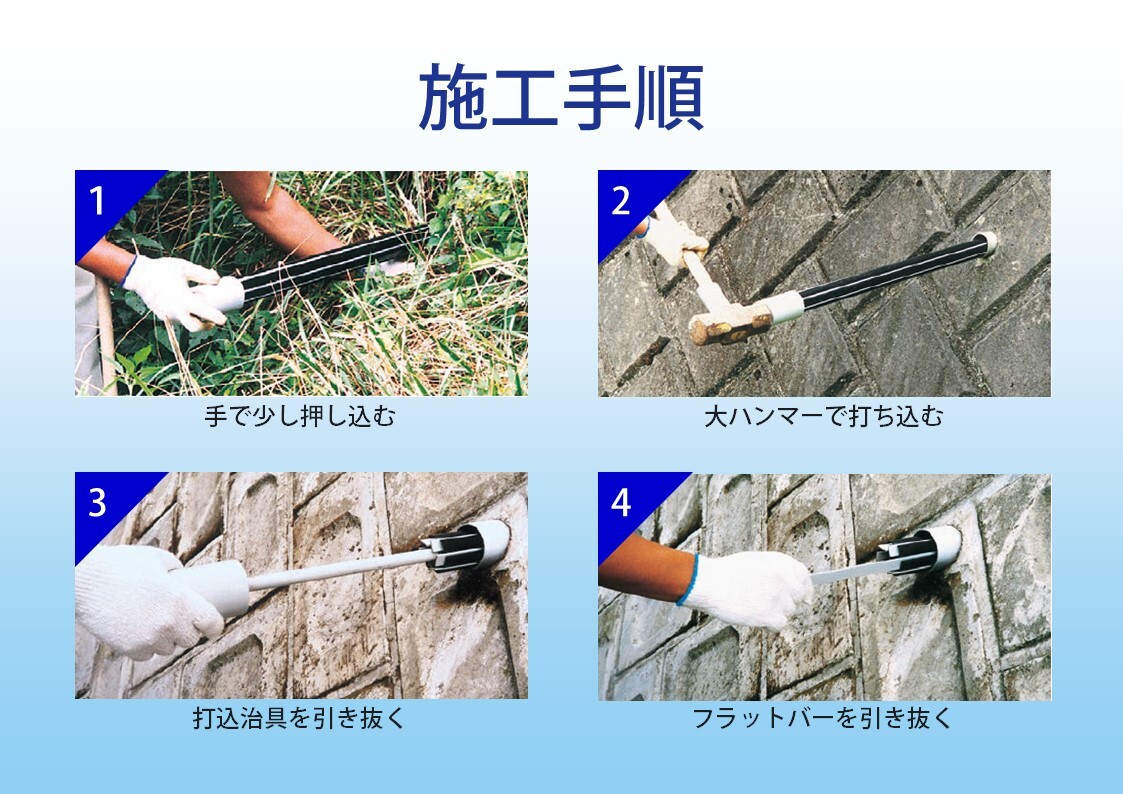 施工手順

1

手で少し押し込む

2

大ハンマーで打ち込む

3

打込治具を引き抜く

4

フラットバーを引き抜く