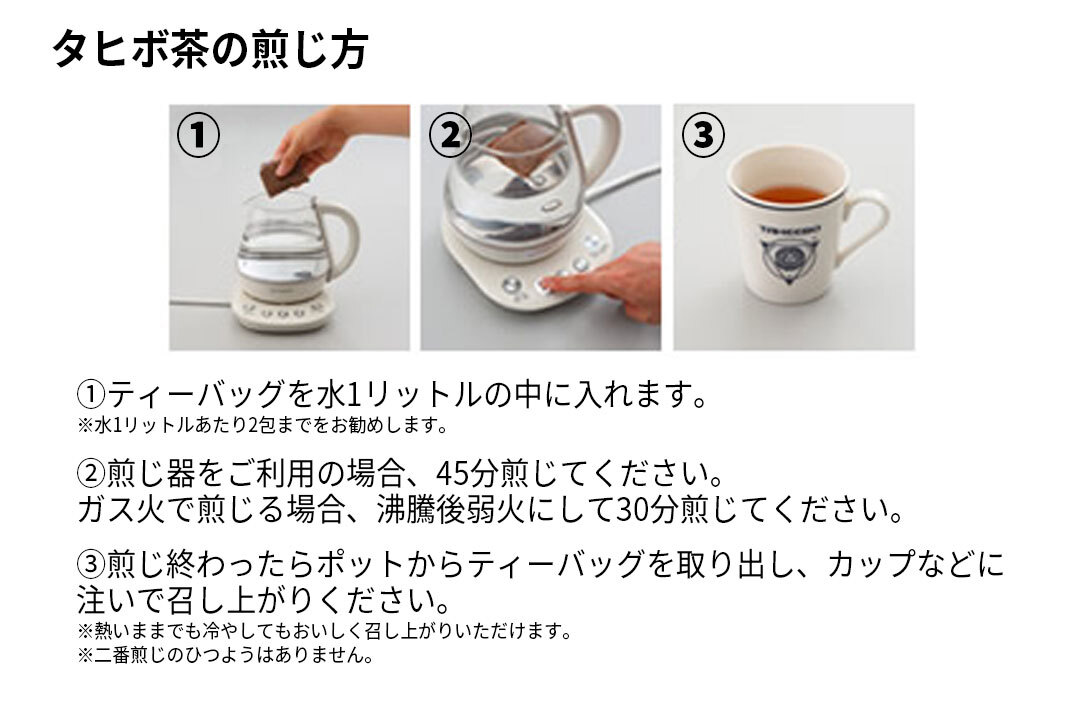 タヒボ茶の煎じ方

①

②

③

①ティーバッグを水1リットルの中に入れます。
※水1リットルあたり2包までをお勧めします。

②煎じ器をご利用の場合、45分煎じてください。
ガス火で煎じる場合、沸騰後弱火にして30分煎じてください。

③煎じ終わったらポットからティーバッグを取り出し、カップなどに注いで召し上がりください。
※熱いままでも冷やしてもおいしく召し上がりいただけます。
※二番煎じのひつようはありません。