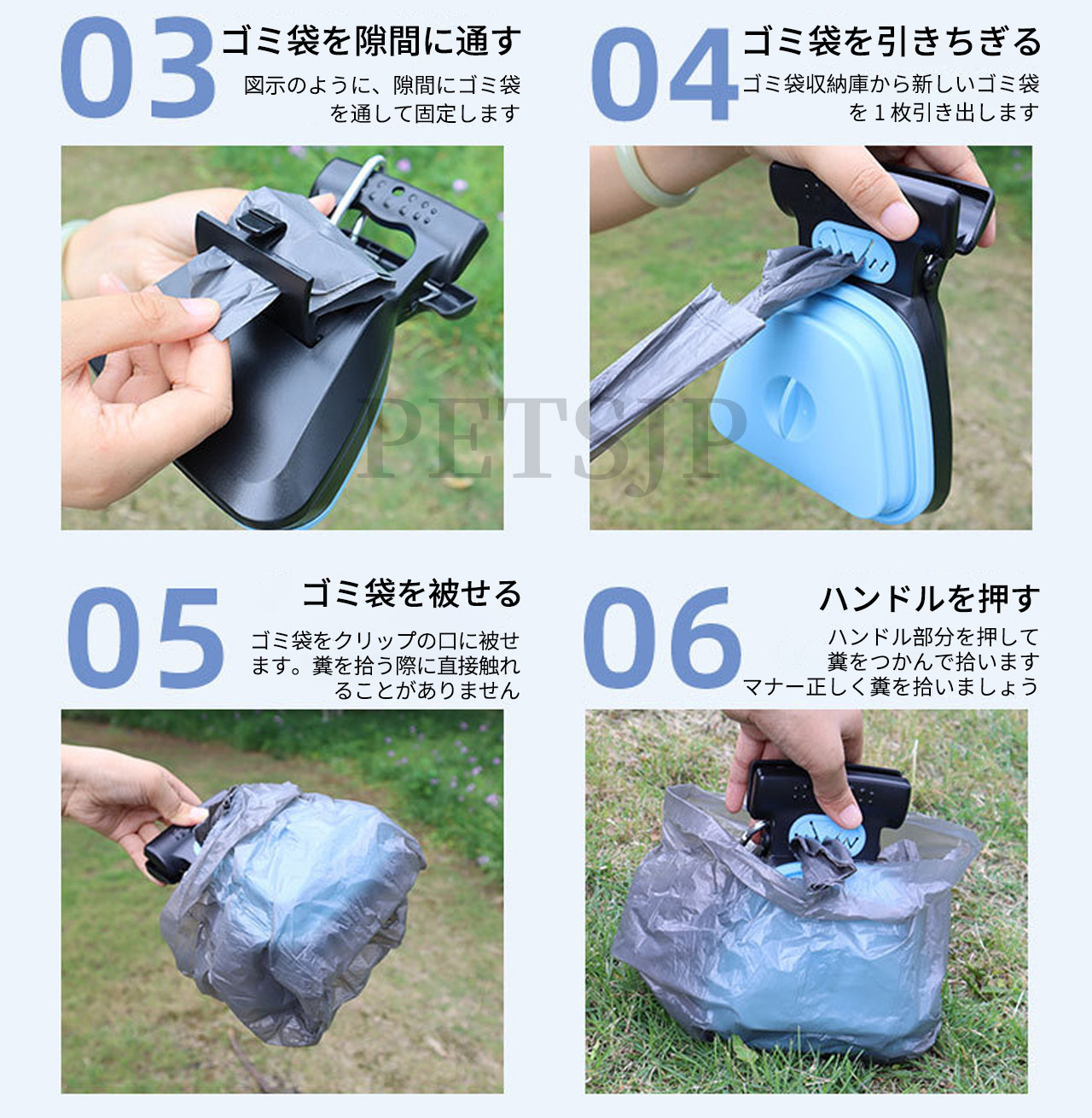 03 ゴミ袋を隙間に通す

図示のように、隙間にゴミ袋を通して固定します

04 ゴミ袋を引きちぎる

ゴミ袋収納庫から新しいゴミ袋を１枚引き出します

PETSJP

05 ゴミ袋を被せる

ゴミ袋をクリップの口に被せます。糞を拾う際に直接触れることがありません

06 ハンドルを押す

ハンドル部分を押して糞をつかんで拾います
マナー正しく糞を拾いましょう