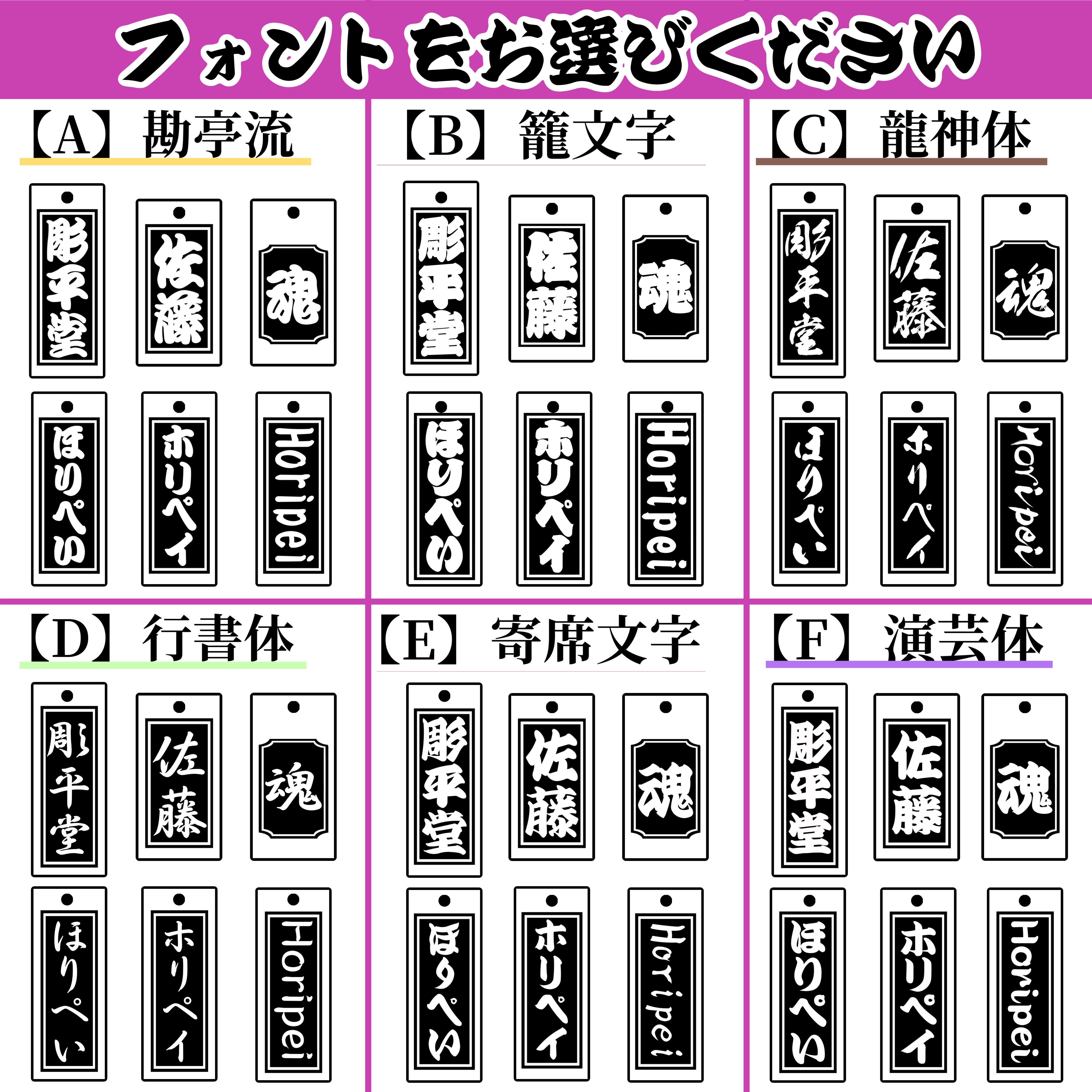 フォントをお選びください

【A】勘亭流

彫平堂
佐藤
魂
ほりぺい
ホリペイ
Horipei

【B】籠文字

彫平堂
佐藤
魂
ほりぺい
ホリペイ
Horipei

【C】龍神体

彫平堂
佐藤
魂
ほりぺい
ホリペイ
Horipei

【D】行書体

彫平堂
佐藤
魂
ほりぺい
ホリペイ
Horipei

【E】寄席文字

彫平堂
佐藤
魂
ほりぺい
ホリペイ
Horipei

【F】演芸体

彫平堂
佐藤
魂
ほりぺい
ホリペイ
Horipei