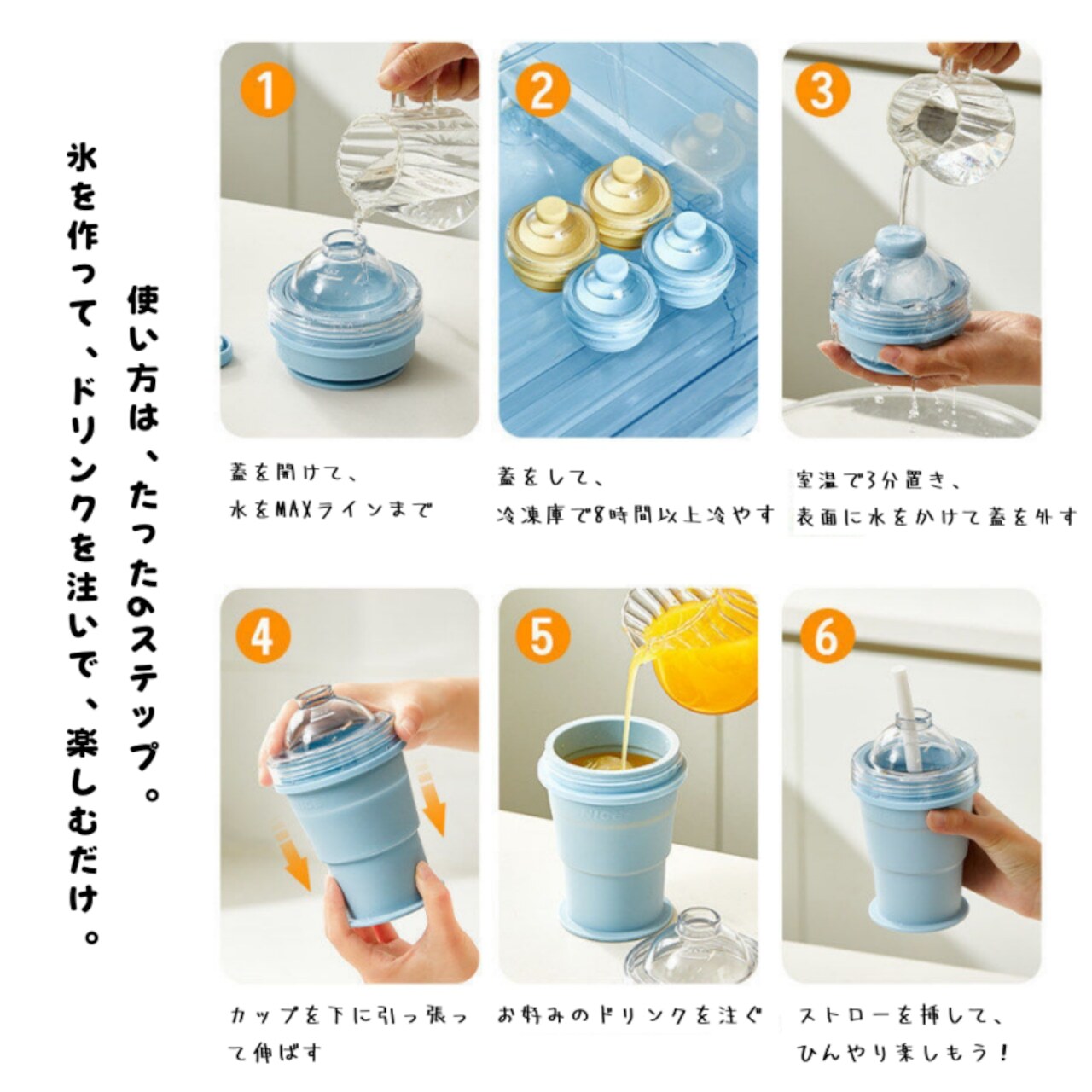 使い方は、たったのステップ。

氷を作って、ドリンクを注いで、楽しむだけ。

1

蓋を開けて、
水をMAXラインまで

2

蓋をして、
冷凍庫で8時間以上冷やす

3

室温で3分置き、
表面に水をかけて蓋を外す

4

カップを下に引っ張って伸ばす

5

お好みのドリンクを注ぐ

6

ストローを挿して、
ひんやり楽しもう！