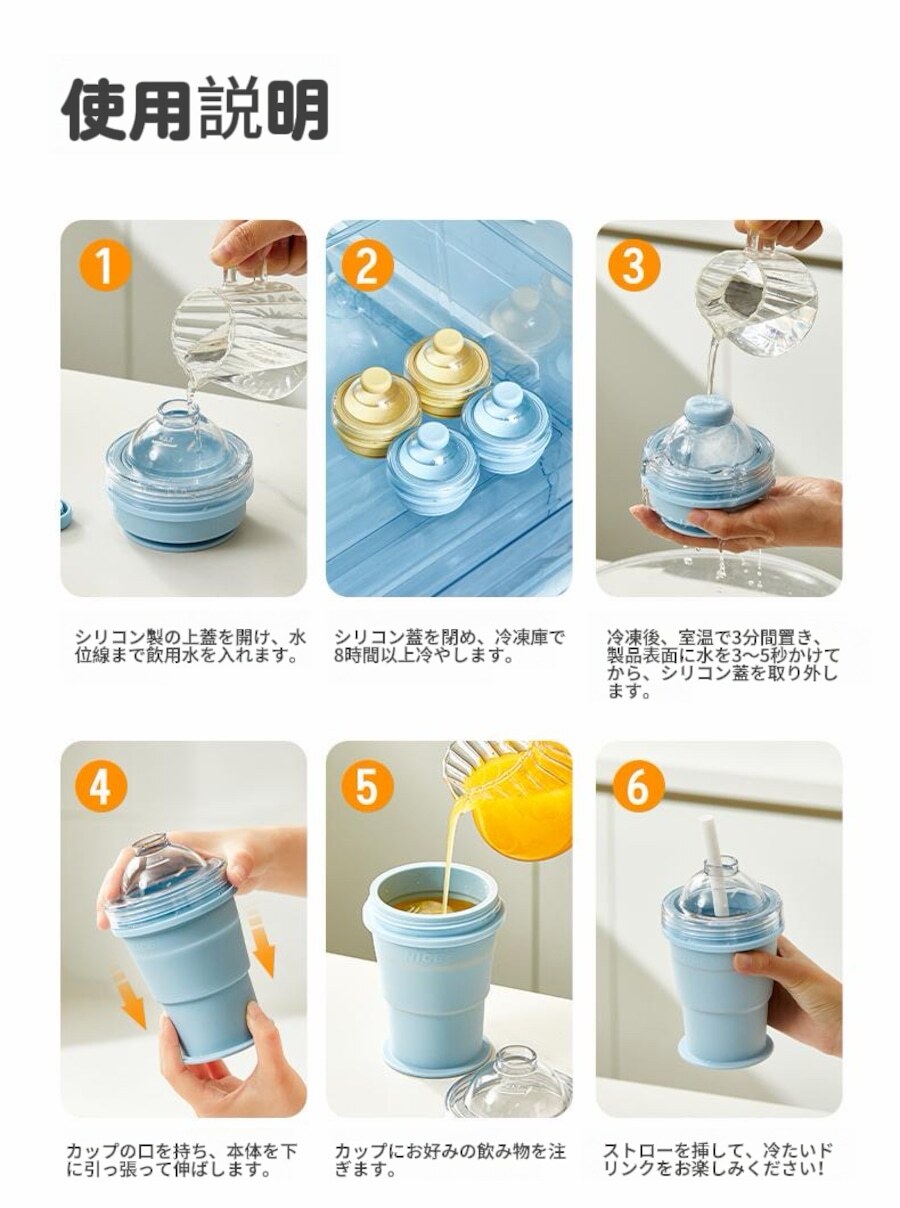 使用説明

1

シリコン製の上蓋を開け、水位線まで飲用水を入れます。

2

シリコン蓋を閉め、冷凍庫で8時間以上冷やします。

3

冷凍後、室温で3分間置き、製品表面に水を3~5秒かけてから、シリコン蓋を取り外します。

4

カップの口を持ち、本体を下に引っ張って伸ばします。

5

カップにお好みの飲み物を注ぎます。

6

ストローを挿して、冷たいドリンクをお楽しみください!