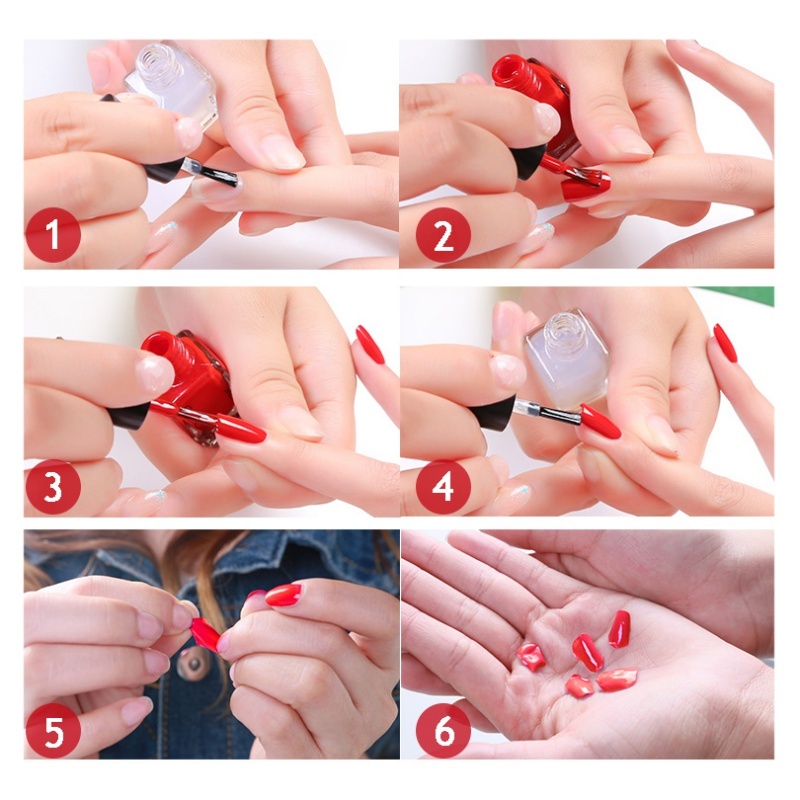 1

2

3

4

5

6