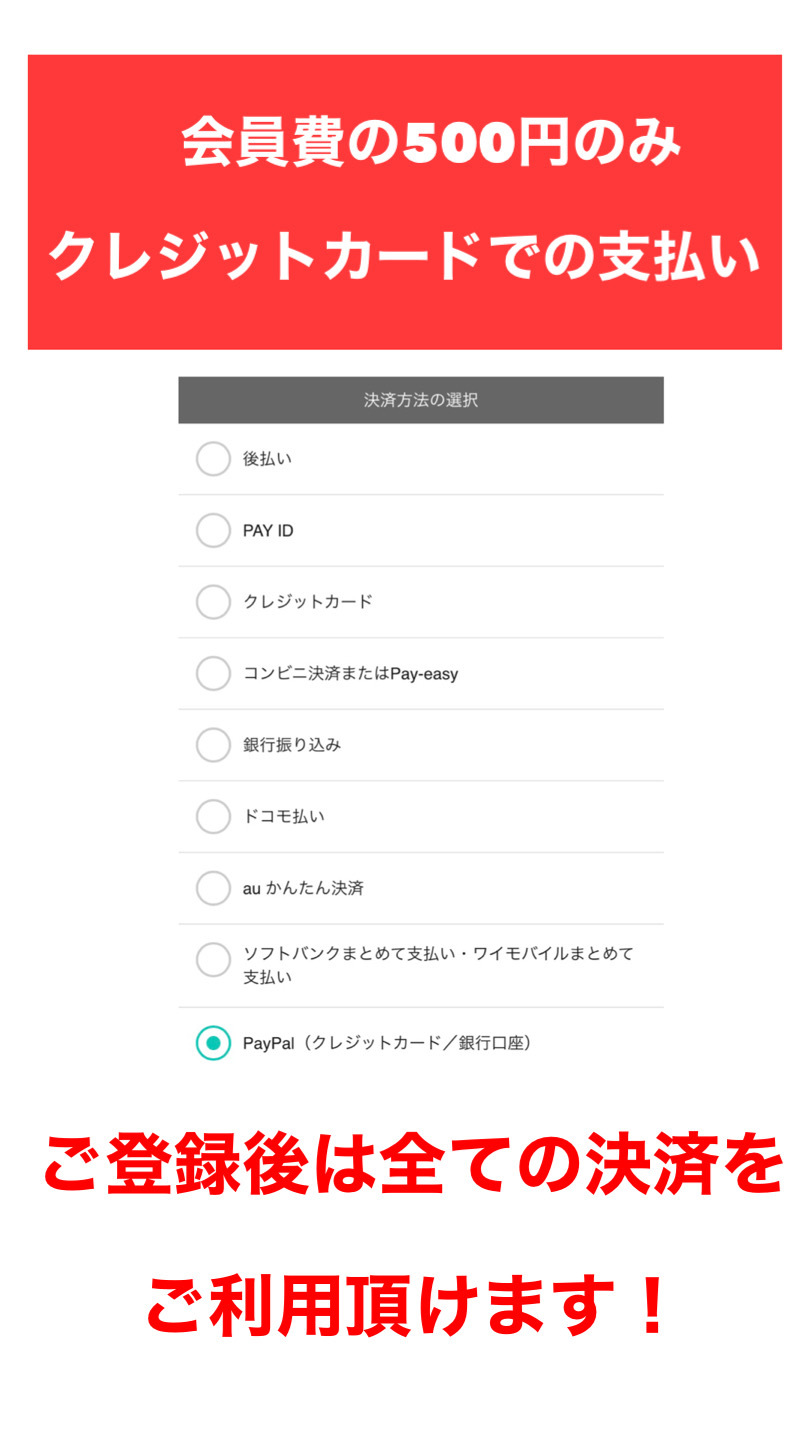 会員費の500円のみ
クレジットカードでの支払い

決済方法の選択

後払い

PAY ID

クレジットカード

コンビニ決済またはPay-easy

銀行振り込み

ドコモ払い

au かんたん決済

ソフトバンクまとめて支払い・ワイモバイルまとめて支払い

PayPal（クレジットカード／銀行口座）

ご登録後は全ての決済を
ご利用頂けます！