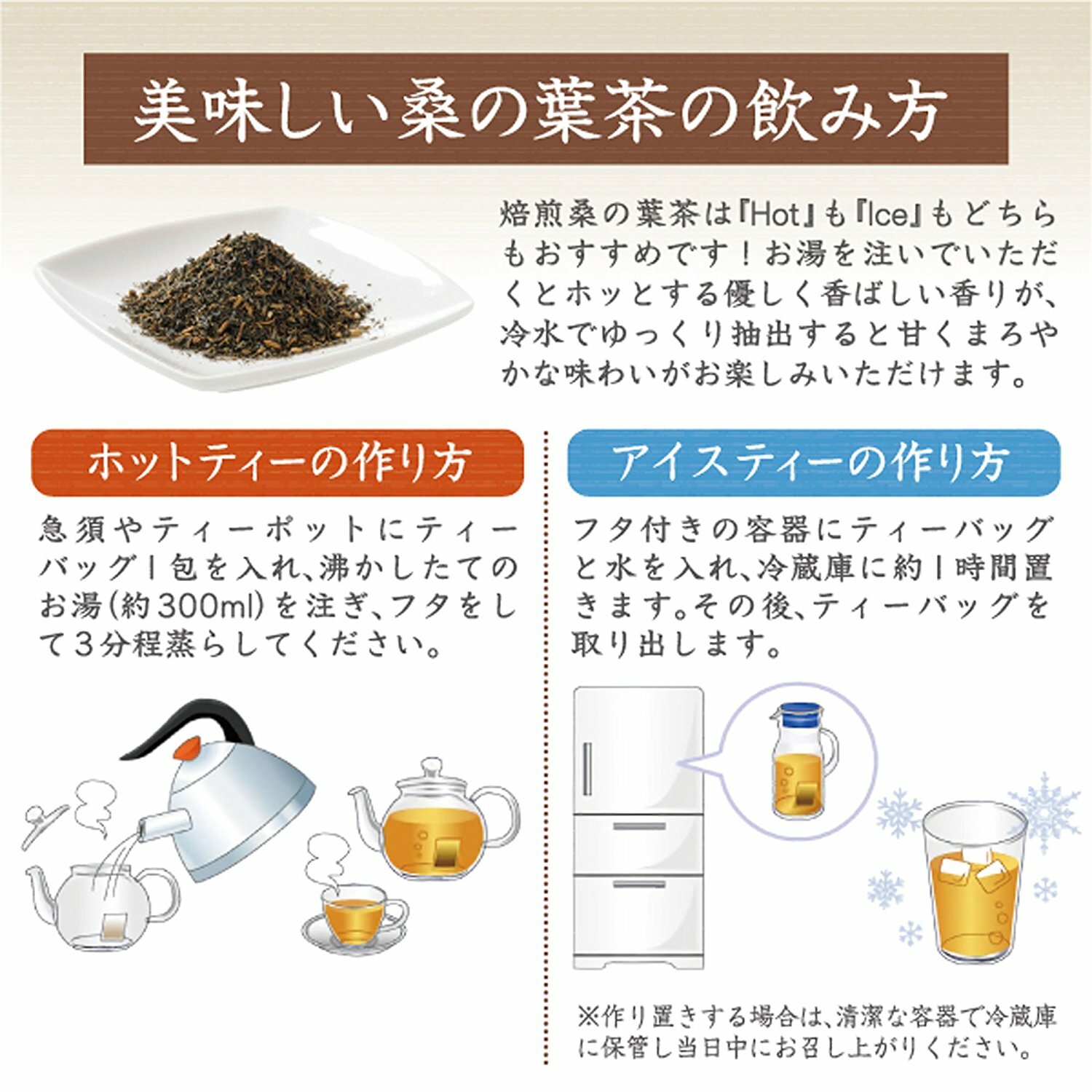 美味しい桑の葉茶の飲み方

焙煎桑の葉茶は『Hot』も『Ice』もどちらもおすすめです！お湯を注いでいただくとホッとする優しく香ばしい香りが、冷水でゆっくり抽出すると甘くまろやかな味わいがお楽しみいただけます。

ホットティーの作り方

急須やティーポットにティーバッグ1包を入れ、沸かしたてのお湯(約300ml)を注ぎ、フタをして3分程蒸らしてください。

アイスティーの作り方

フタ付きの容器にティーバッグと水を入れ、冷蔵庫に約1時間置きます。その後、ティーバッグを取り出します。

※作り置きする場合は、清潔な容器で冷蔵庫に保管し当日中にお召し上がりください。